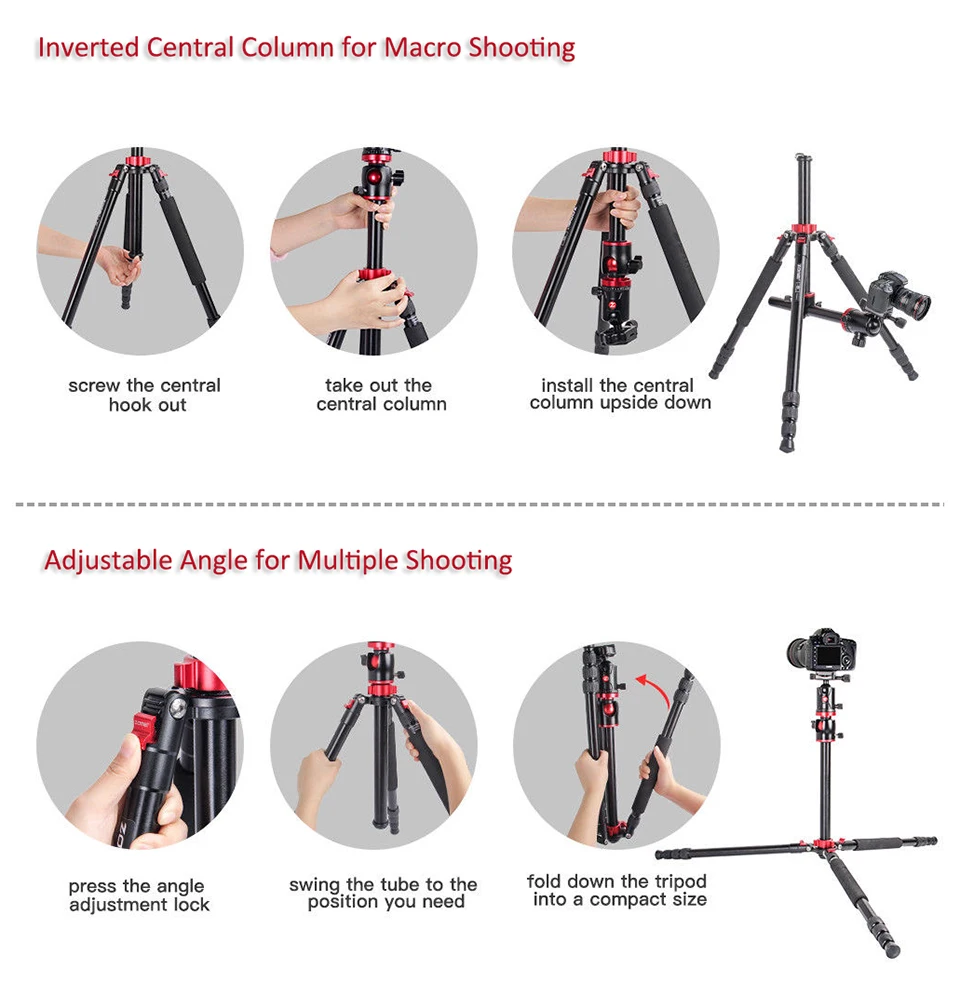 Inverted Central Column for Macro Shooting

screw the central hook out

take out the central column

install the central column upside down

Adjustable Angle for Multiple Shooting

press the angle adjustment lock

swing the tube to the position you need

fold down the tripod into a compact size