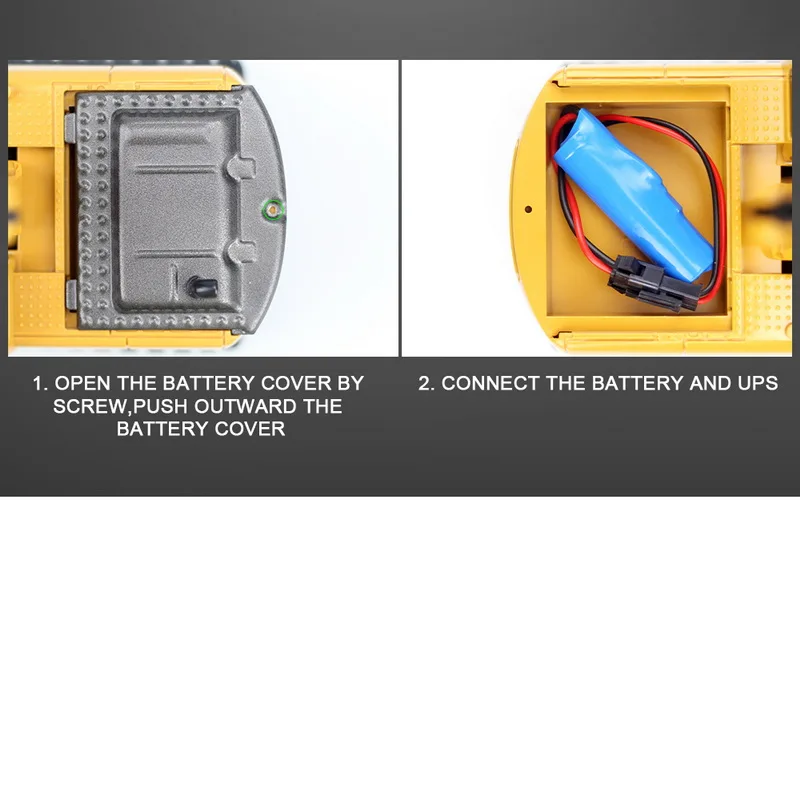 1. OPEN THE BATTERY COVER BY SCREW,PUSH OUTWARD THE BATTERY COVER

2. CONNECT THE BATTERY AND UPS