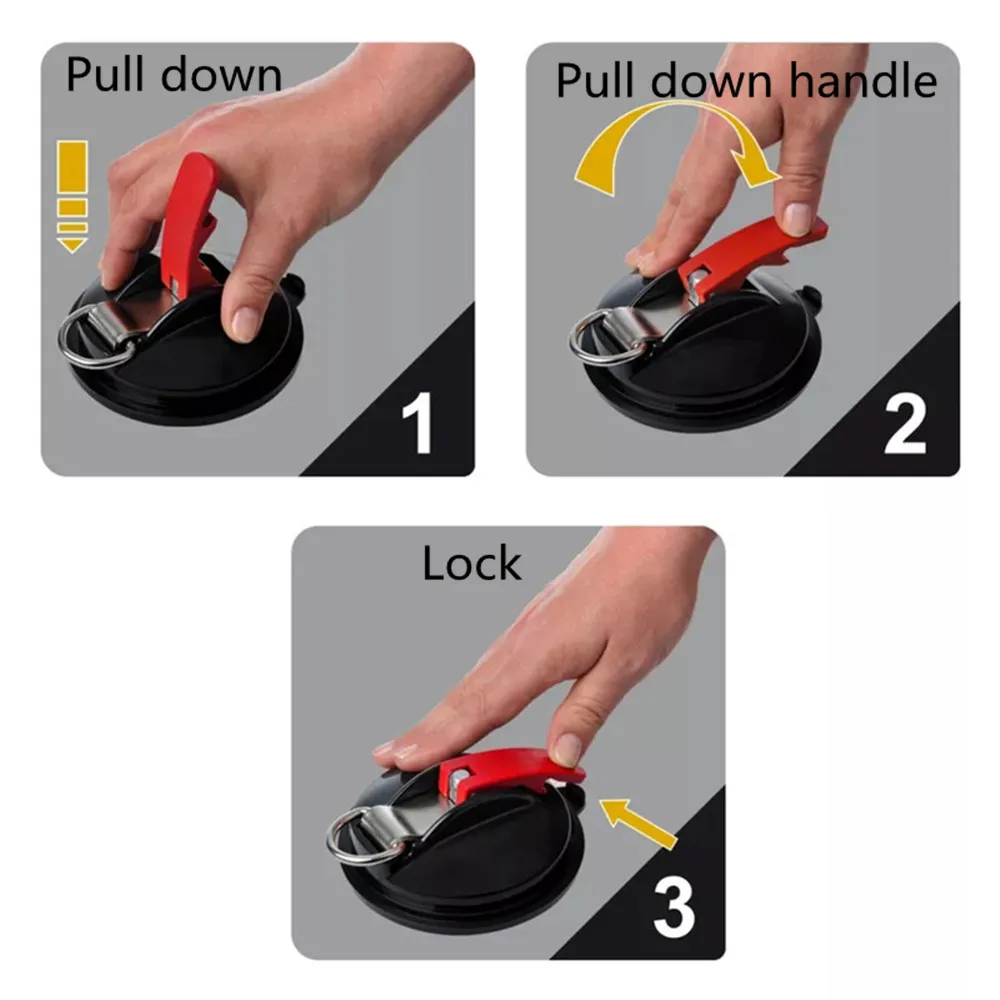 Pull down

1

Pull down handle

2

Lock

3