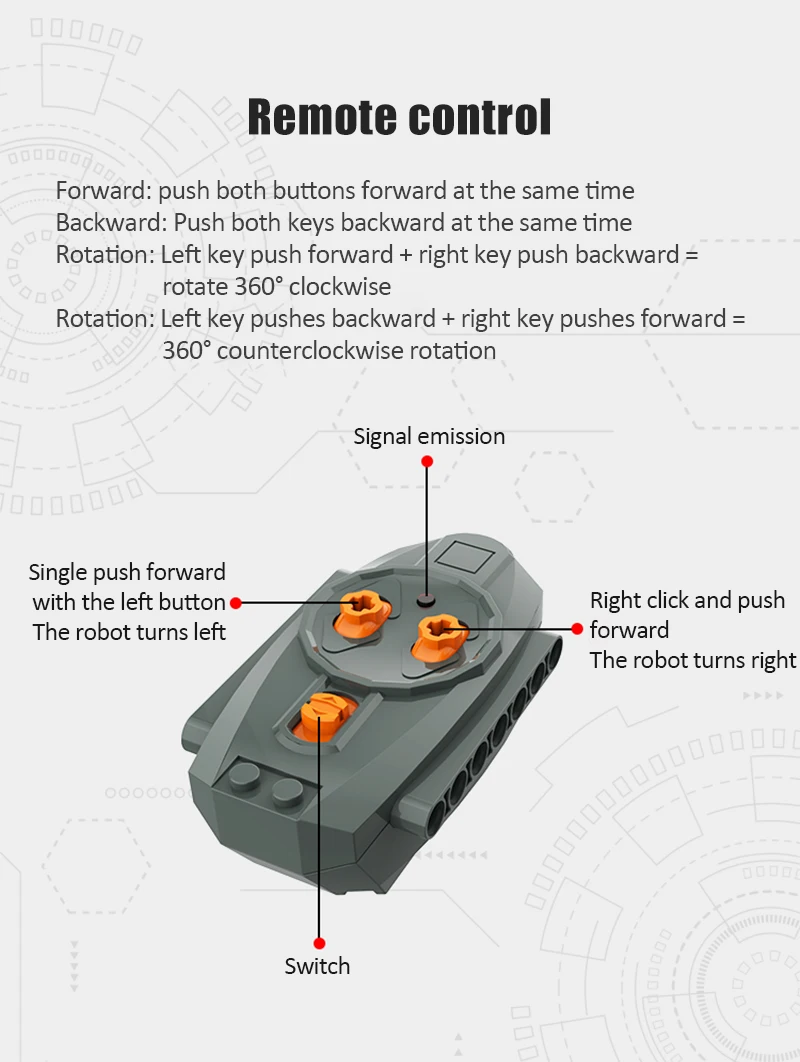 Remote control

Forward: push both buttons forward at the same time
Backward: Push both keys backward at the same time
Rotation: Left key push forward + right key push backward = rotate 360° clockwise
Rotation: Left key pushes backward + right key pushes forward = 360° counterclockwise rotation

Signal emission

Single push forward with the left button
The robot turns left

Right click and push forward
The robot turns right

Switch