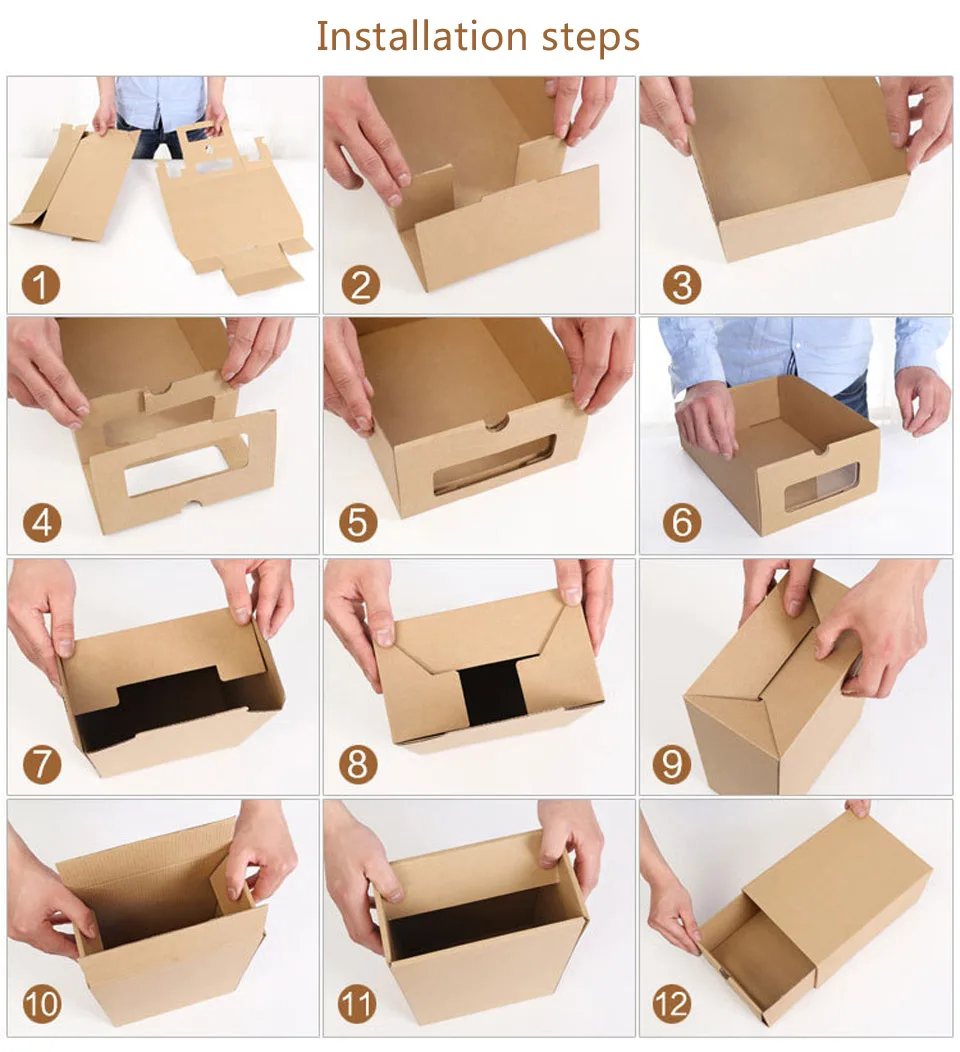 Installation steps

1

2

3

4

5

6

7

8

9

10

11

12