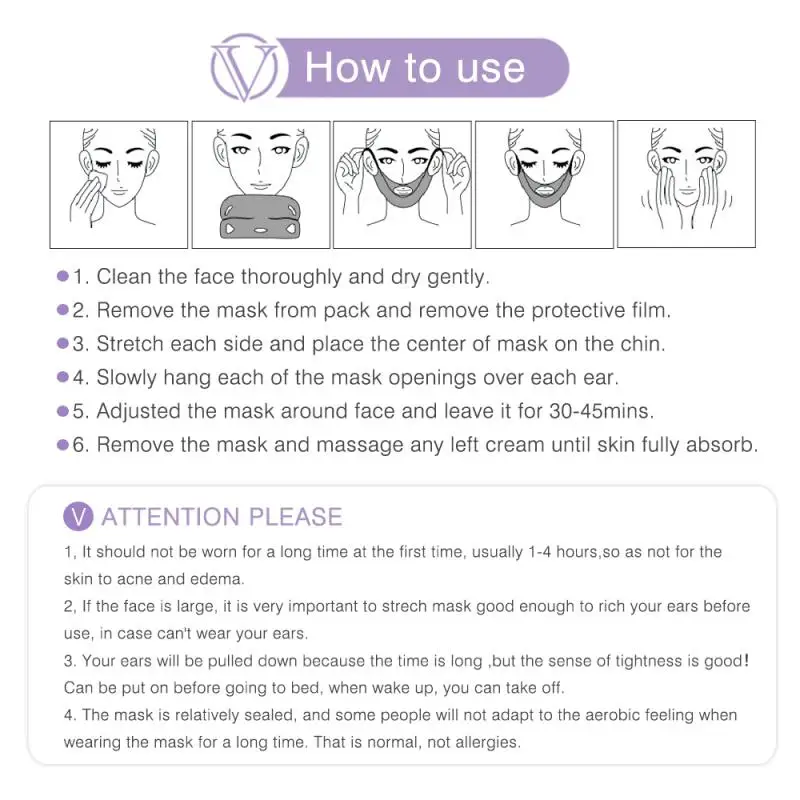 V How to use

1. Clean the face thoroughly and dry gently.
2. Remove the mask from pack and remove the protective film.
3. Stretch each side and place the center of mask on the chin.
4. Slowly hang each of the mask openings over each ear.
5. Adjusted the mask around face and leave it for 30-45mins.
6. Remove the mask and massage any left cream until skin fully absorb.

V ATTENTION PLEASE

1, It should not be worn for a long time at the first time, usually 1-4 hours,so as not for the skin to acne and edema.
2, If the face is large, it is very important to strech mask good enough to rich your ears before use, in case can't wear your ears.
3. Your ears will be pulled down because the time is long ,but the sense of tightness is good! Can be put on before going to bed, when wake up, you can take off.
4. The mask is relatively sealed, and some people will not adapt to the aerobic feeling when wearing the mask for a long time. That is normal, not allergies.