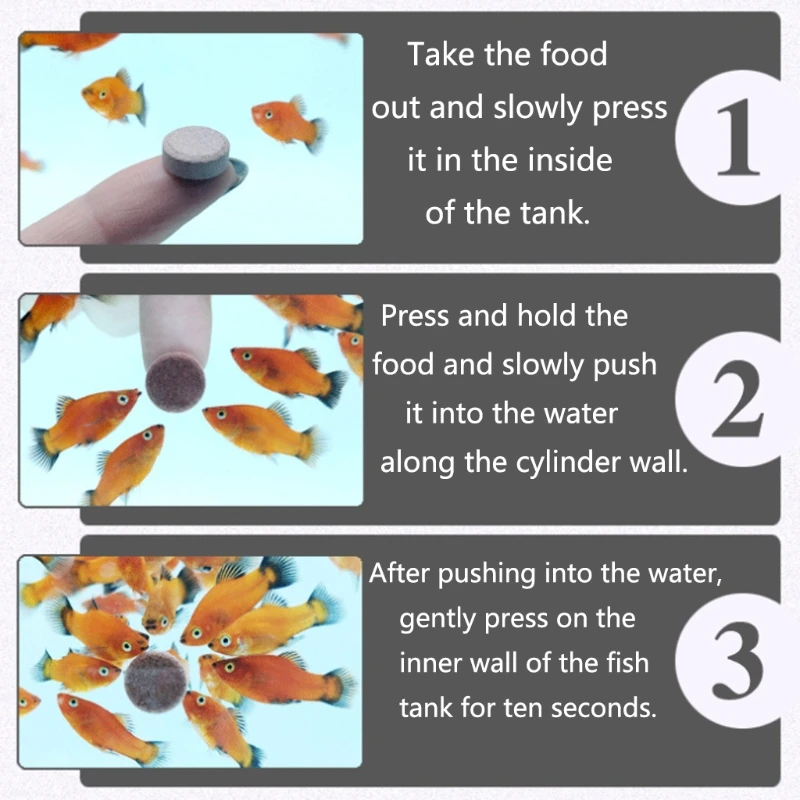 Take the food out and slowly press it in the inside of the tank.

1

Press and hold the food and slowly push it into the water along the cylinder wall.

2

After pushing into the water, gently press on the inner wall of the fish tank for ten seconds.

3