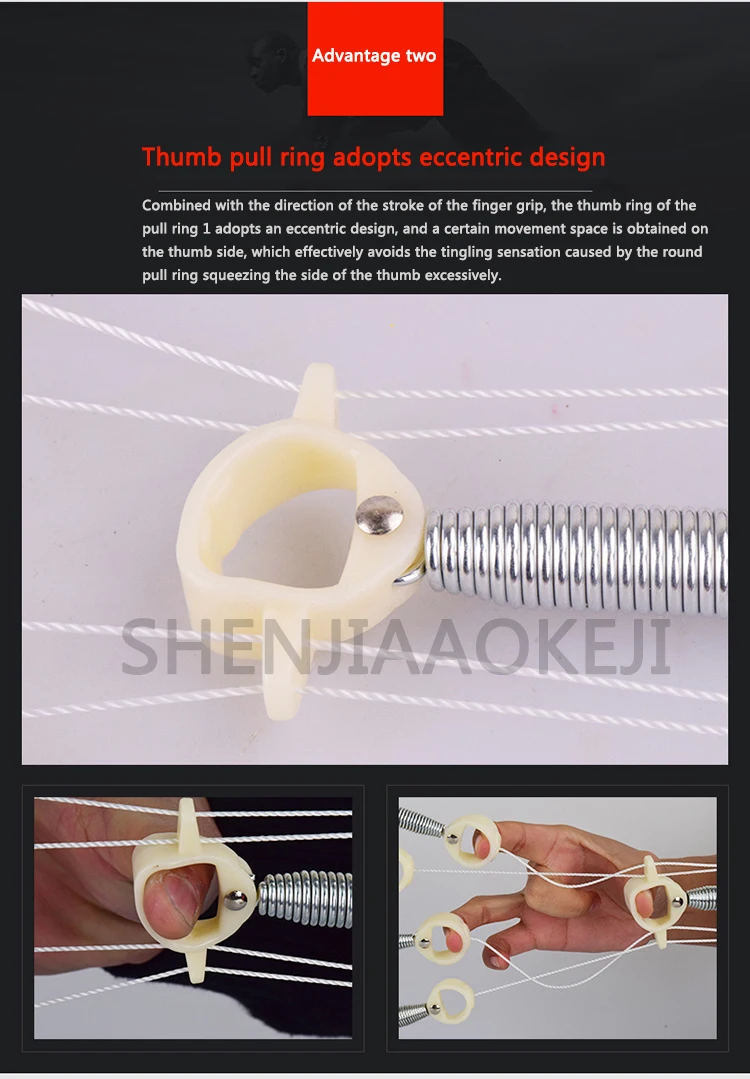 Advantage two

Thumb pull ring adopts eccentric design

Combined with the direction of the stroke of the finger grip, the thumb ring of the pull ring 1 adopts an eccentric design, and a certain movement space is obtained on the thumb side, which effectively avoids the tingling sensation caused by the round pull ring squeezing the side of the thumb excessively.

SHENJIAAOKEJI