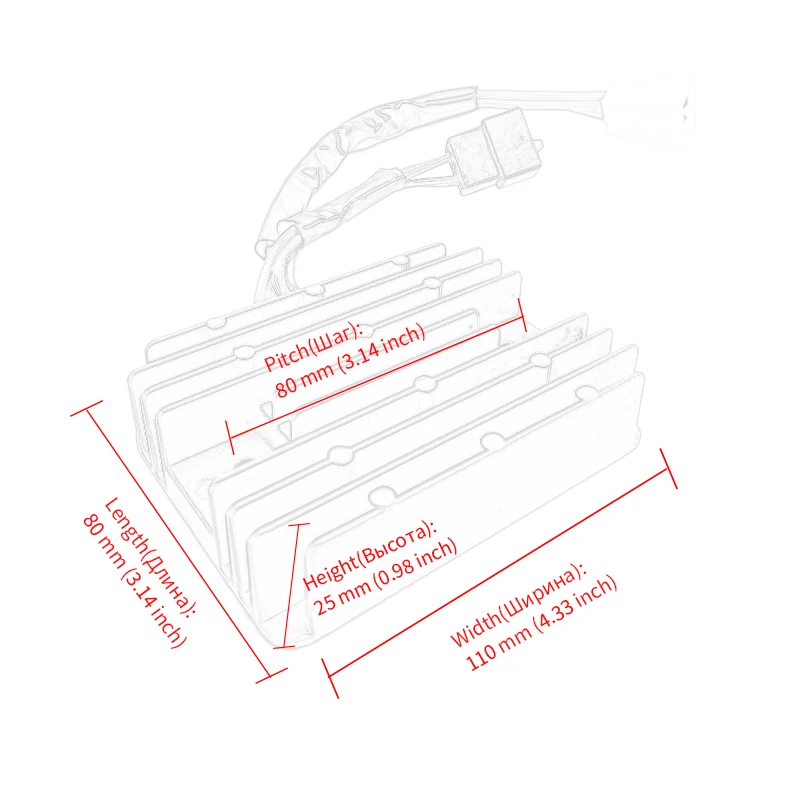 Pitch(Шаг):
80 mm (3.14 inch)

Length(Длина):
80 mm (3.14 inch)

Height(Высота):
25 mm (0.98 inch)

Width(Ширина):
110 mm (4.33 inch)