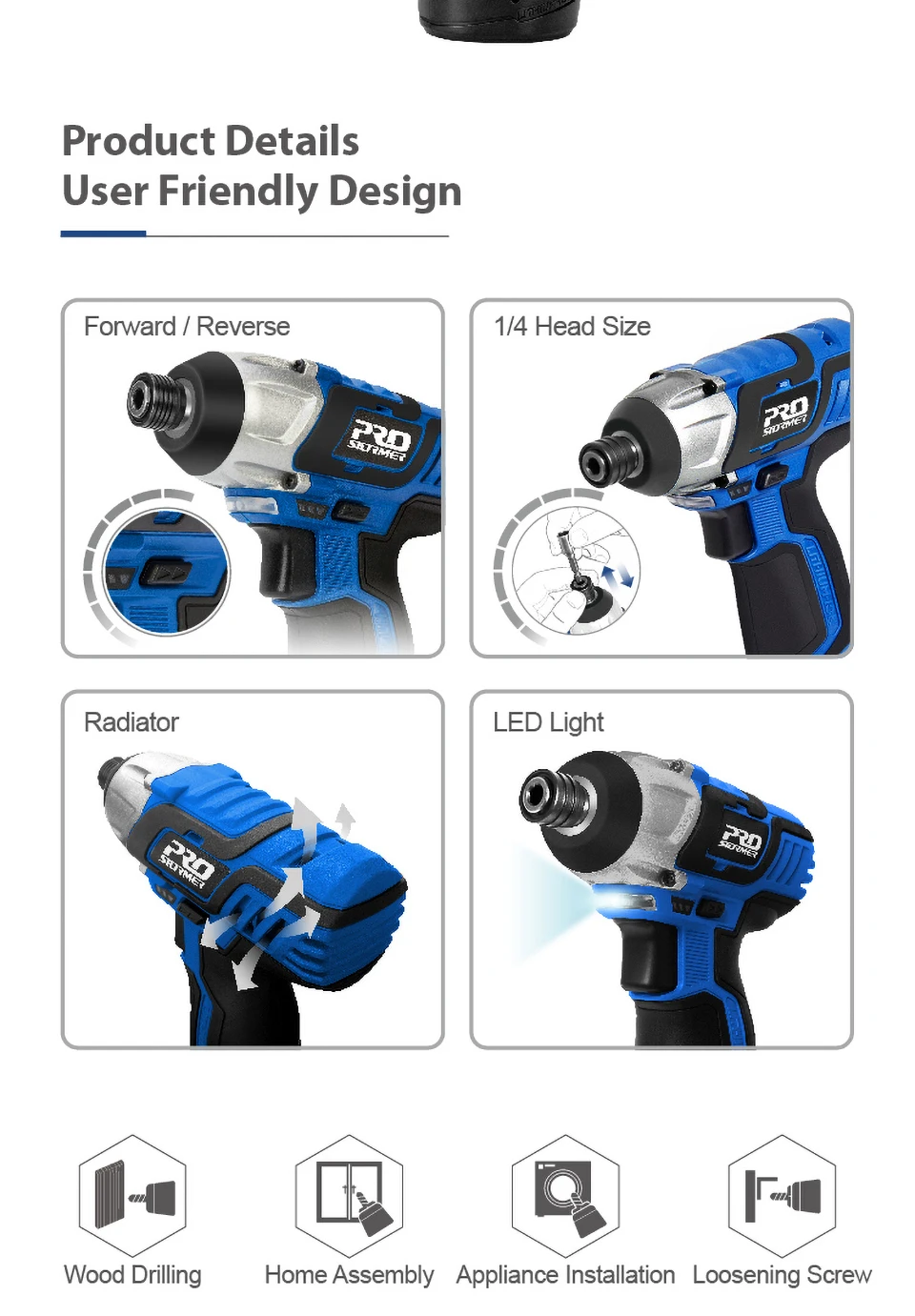 Product Details
User Friendly Design

Forward / Reverse

PRO STORMER

1/4 Head Size

PRO STORMER

Radiator

PRO STORMER

LED Light

PRO STORMER

Wood Drilling

Home Assembly

Appliance Installation

Loosening Screw