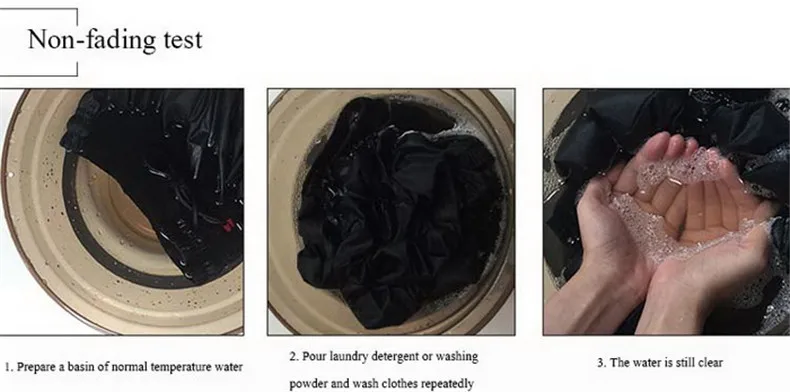 Non-fading test

1. Prepare a basin of normal temperature water

2. Pour laundry detergent or washing powder and wash clothes repeatedly

3. The water is still clear