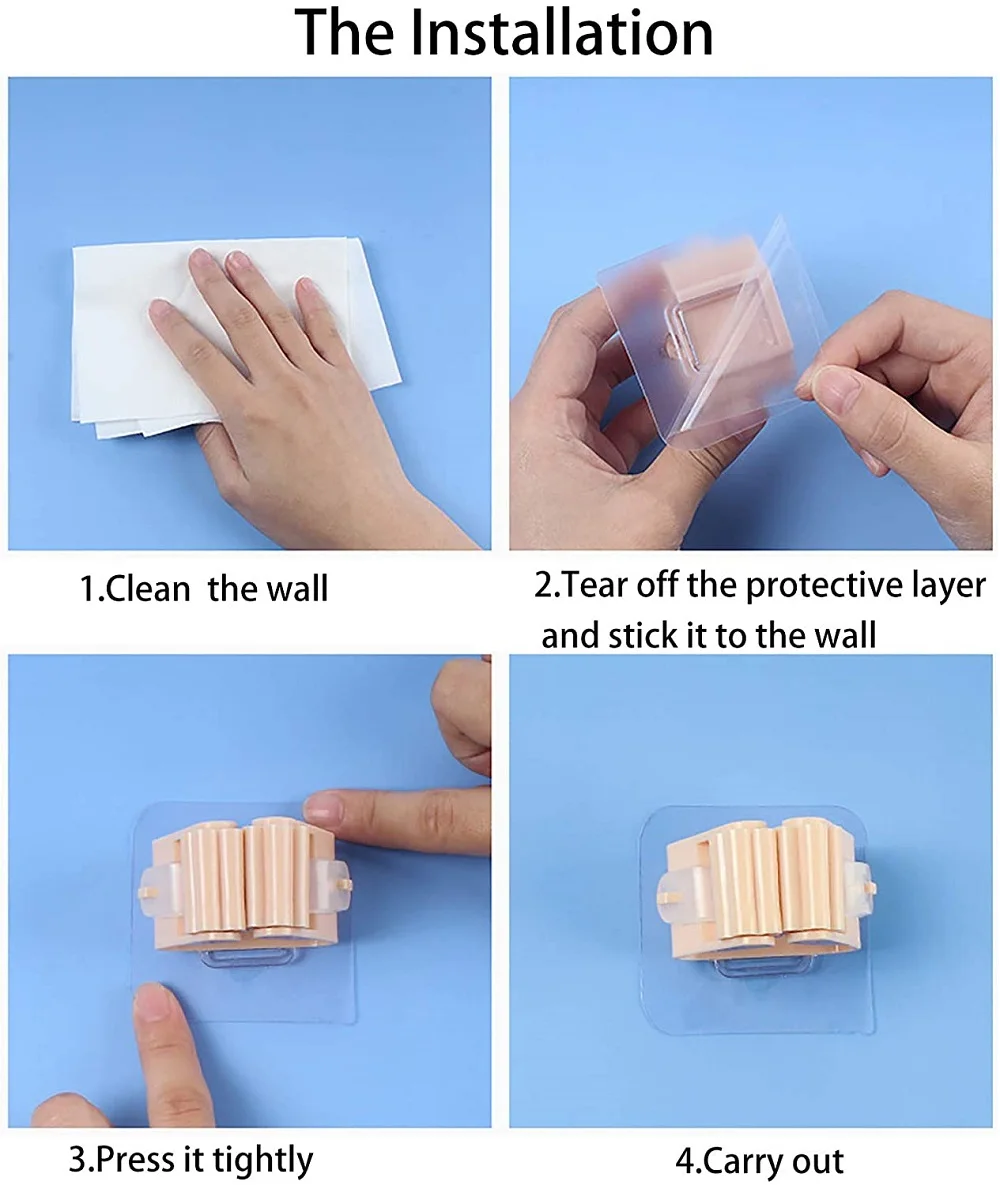 The Installation

1.Clean the wall

2.Tear off the protective layer and stick it to the wall

3.Press it tightly

4.Carry out