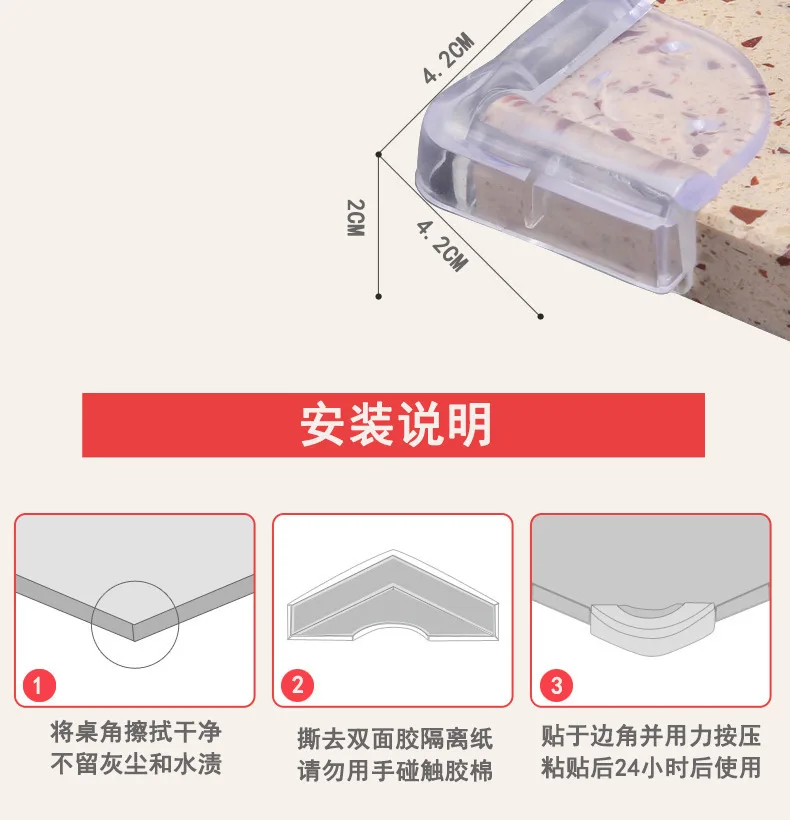 4.2CM

2CM

4.2CM

安装说明

1
将桌角擦拭干净
不留灰尘和水渍

2
撕去双面胶隔离纸
请勿用手碰触胶棉

3
贴于边角并用力按压
粘贴后24小时后使用