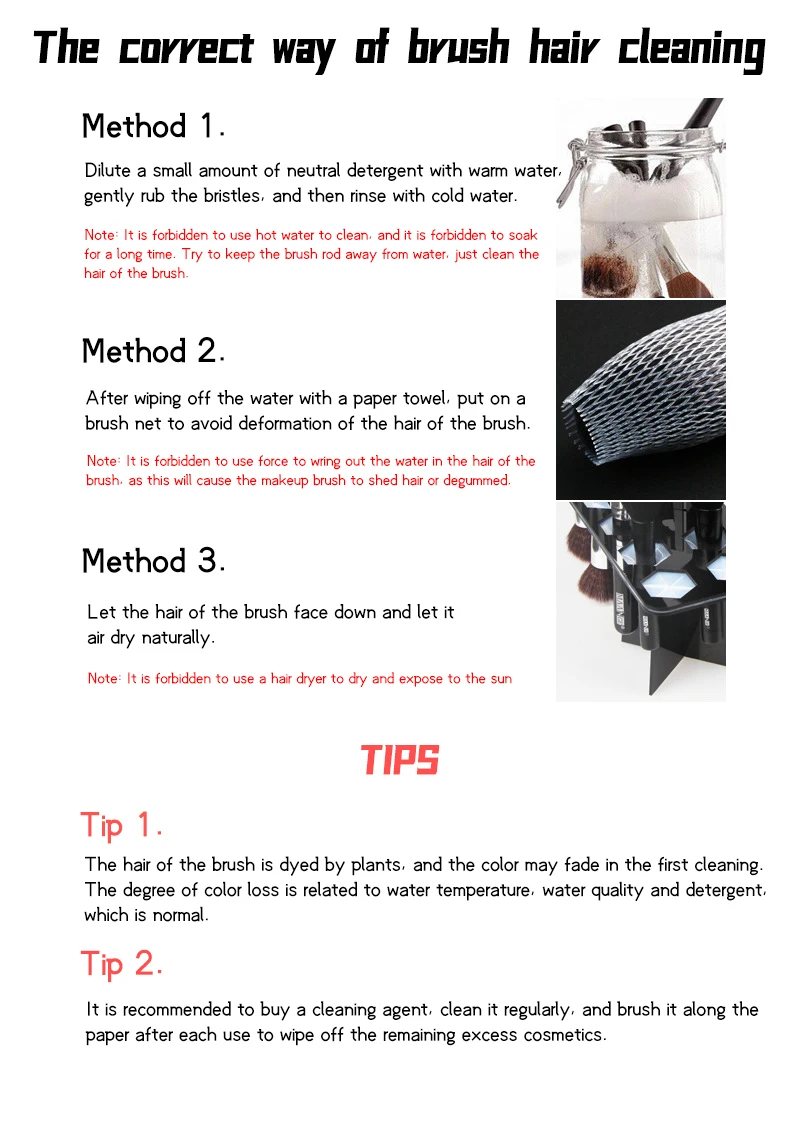 The correct way of brush hair cleaning

Method 1.

Dilute a small amount of neutral detergent with warm water, gently rub the bristles, and then rinse with cold water.

Note: It is forbidden to use hot water to clean, and it is forbidden to soak for a long time. Try to keep the brush rod away from water, just clean the hair of the brush.

Method 2.

After wiping off the water with a paper towel, put on a brush net to avoid deformation of the hair of the brush.

Note: It is forbidden to use force to wring out the water in the hair of the brush, as this will cause the makeup brush to shed hair or degummed.

Method 3.

Let the hair of the brush face down and let it air dry naturally.

Note: It is forbidden to use a hair dryer to dry and expose to the sun

TIPS

Tip 1.

The hair of the brush is dyed by plants, and the color may fade in the first cleaning. The degree of color loss is related to water temperature, water quality and detergent, which is normal.

Tip 2.

It is recommended to buy a cleaning agent, clean it regularly, and brush it along the paper after each use to wipe off the remaining excess cosmetics.