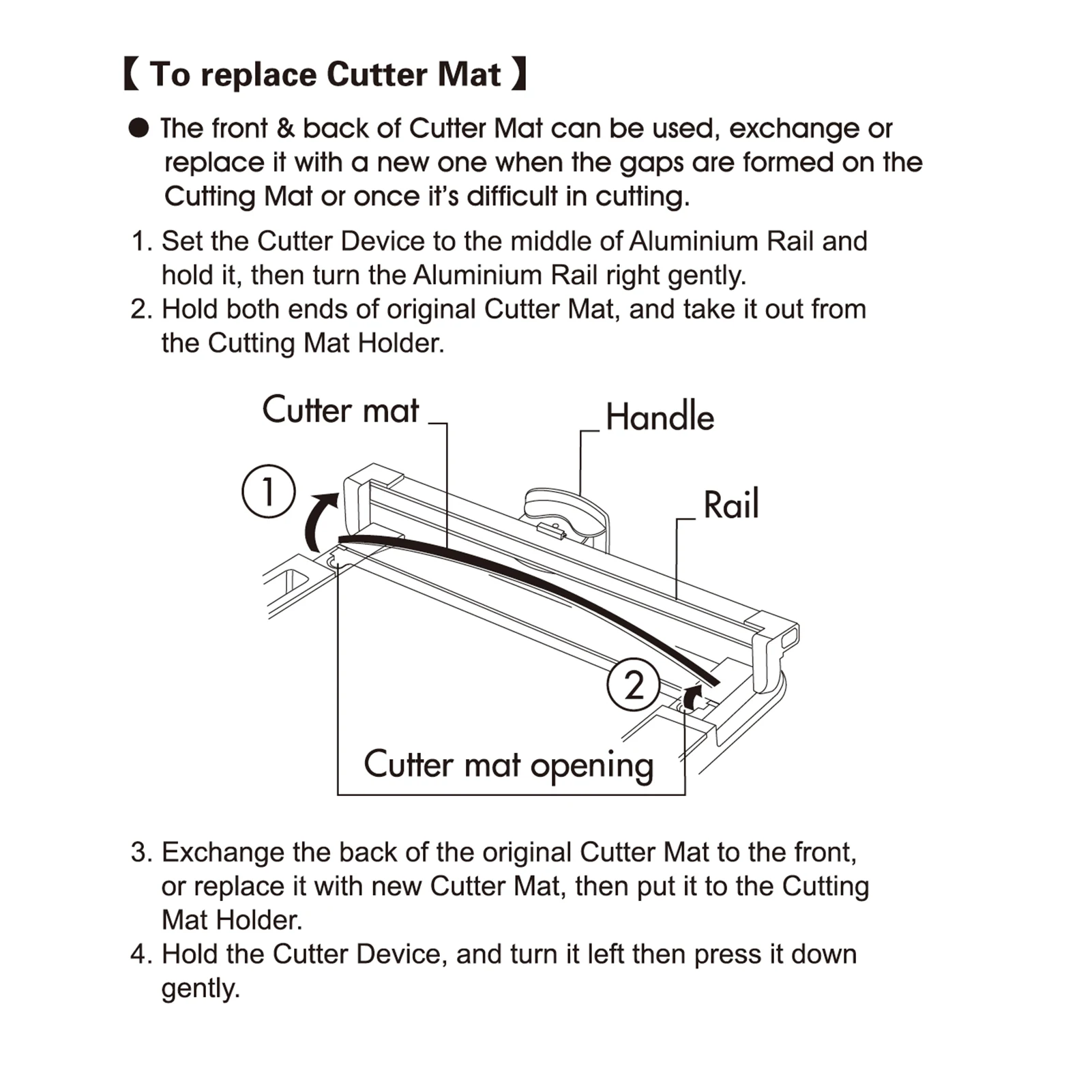 【 To replace Cutter Mat 】

● The front & back of Cutter Mat can be used, exchange or replace it with a new one when the gaps are formed on the Cutting Mat or once it's difficult in cutting.

1. Set the Cutter Device to the middle of Aluminium Rail and hold it, then turn the Aluminium Rail right gently.
2. Hold both ends of original Cutter Mat, and take it out from the Cutting Mat Holder.

Cutter mat

Handle

Rail

1

2

Cutter mat opening

3. Exchange the back of the original Cutter Mat to the front, or replace it with new Cutter Mat, then put it to the Cutting Mat Holder.
4. Hold the Cutter Device, and turn it left then press it down gently.