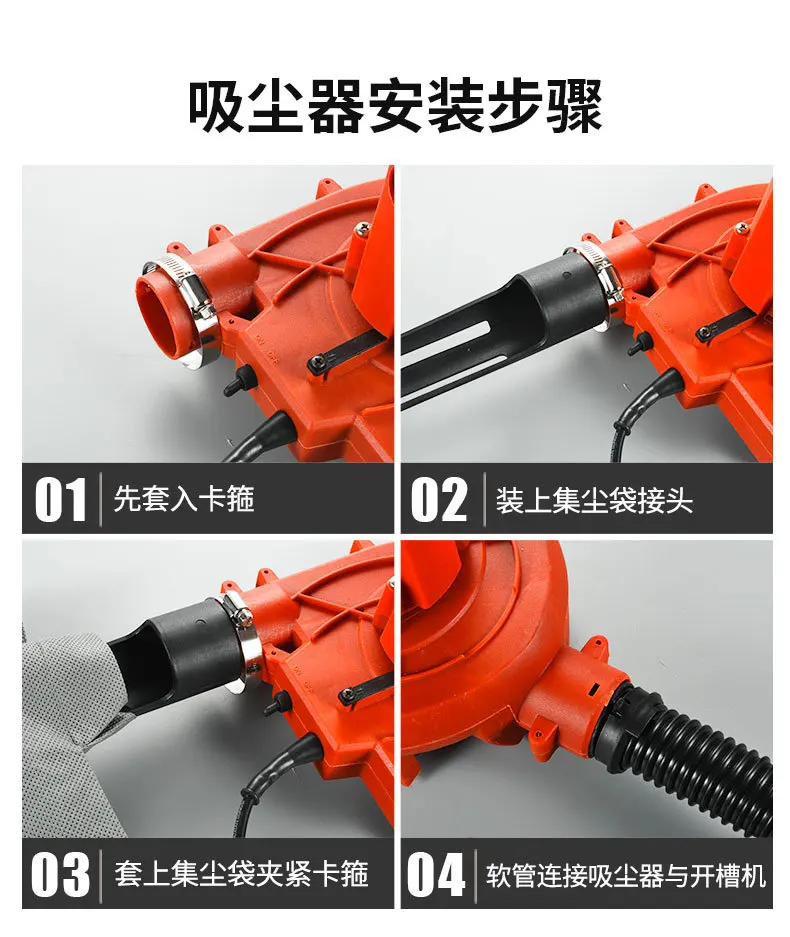 吸尘器安装步骤

01 先套入卡箍

02 装上集尘袋接头

03 套上集尘袋夹紧卡箍

04 软管连接吸尘器与开槽机