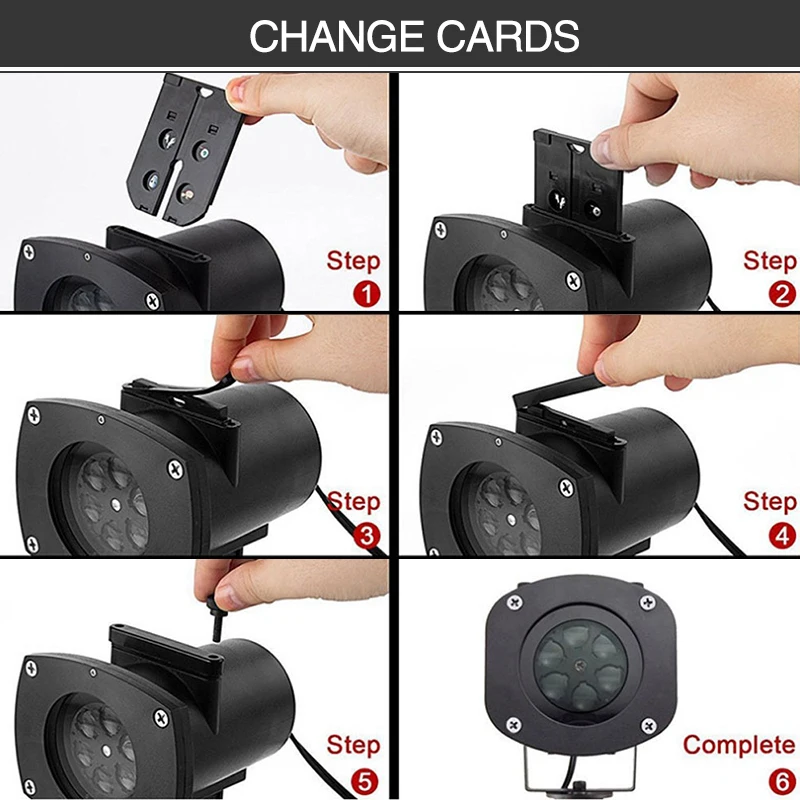 CHANGE CARDS

Step 1

Step 2

Step 3

Step 4

Step 5

Complete 6