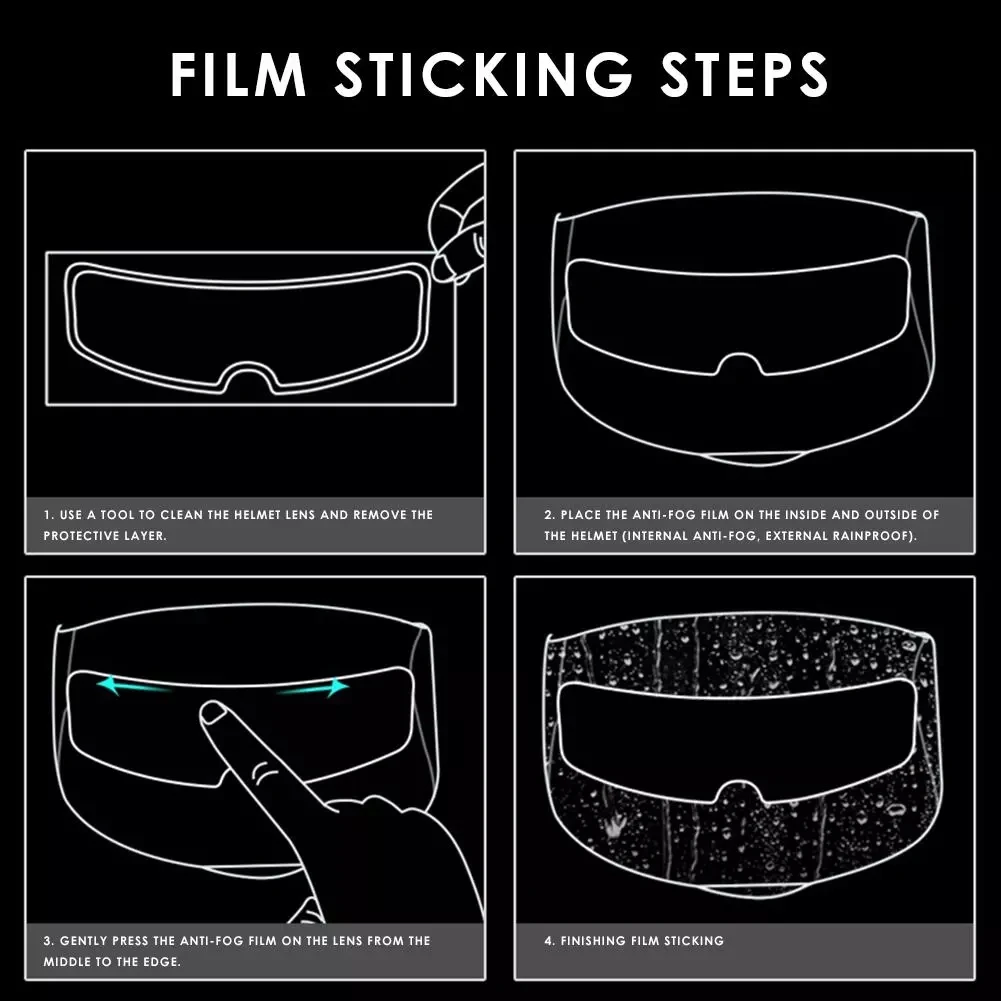 FILM STICKING STEPS

1. USE A TOOL TO CLEAN THE HELMET LENS AND REMOVE THE PROTECTIVE LAYER.

2. PLACE THE ANTI-FOG FILM ON THE INSIDE AND OUTSIDE OF THE HELMET (INTERNAL ANTI-FOG, EXTERNAL RAINPROOF).

3. GENTLY PRESS THE ANTI-FOG FILM ON THE LENS FROM THE MIDDLE TO THE EDGE.

4. FINISHING FILM STICKING