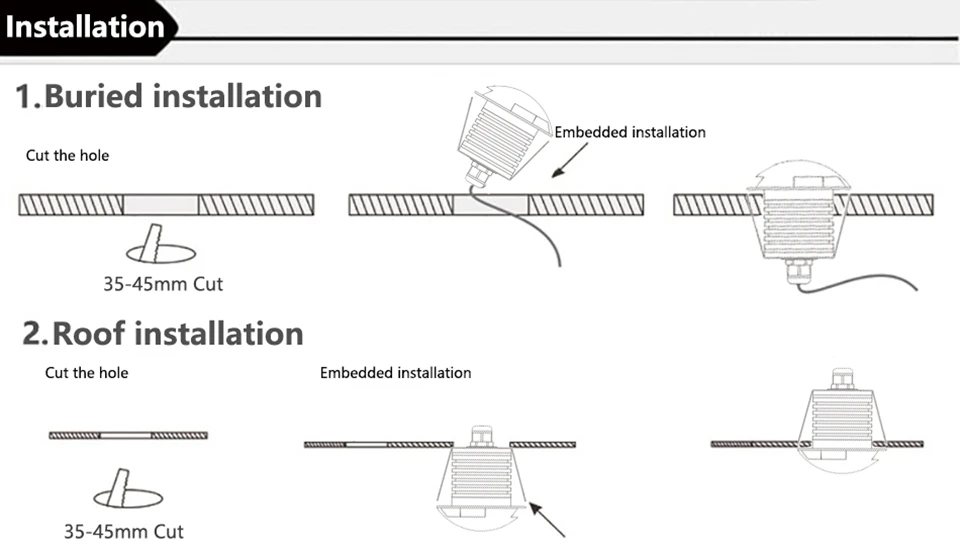 Installation

1.Buried installation

Cut the hole

Embedded installation

35-45mm Cut

2.Roof installation

Cut the hole

Embedded installation

35-45mm Cut