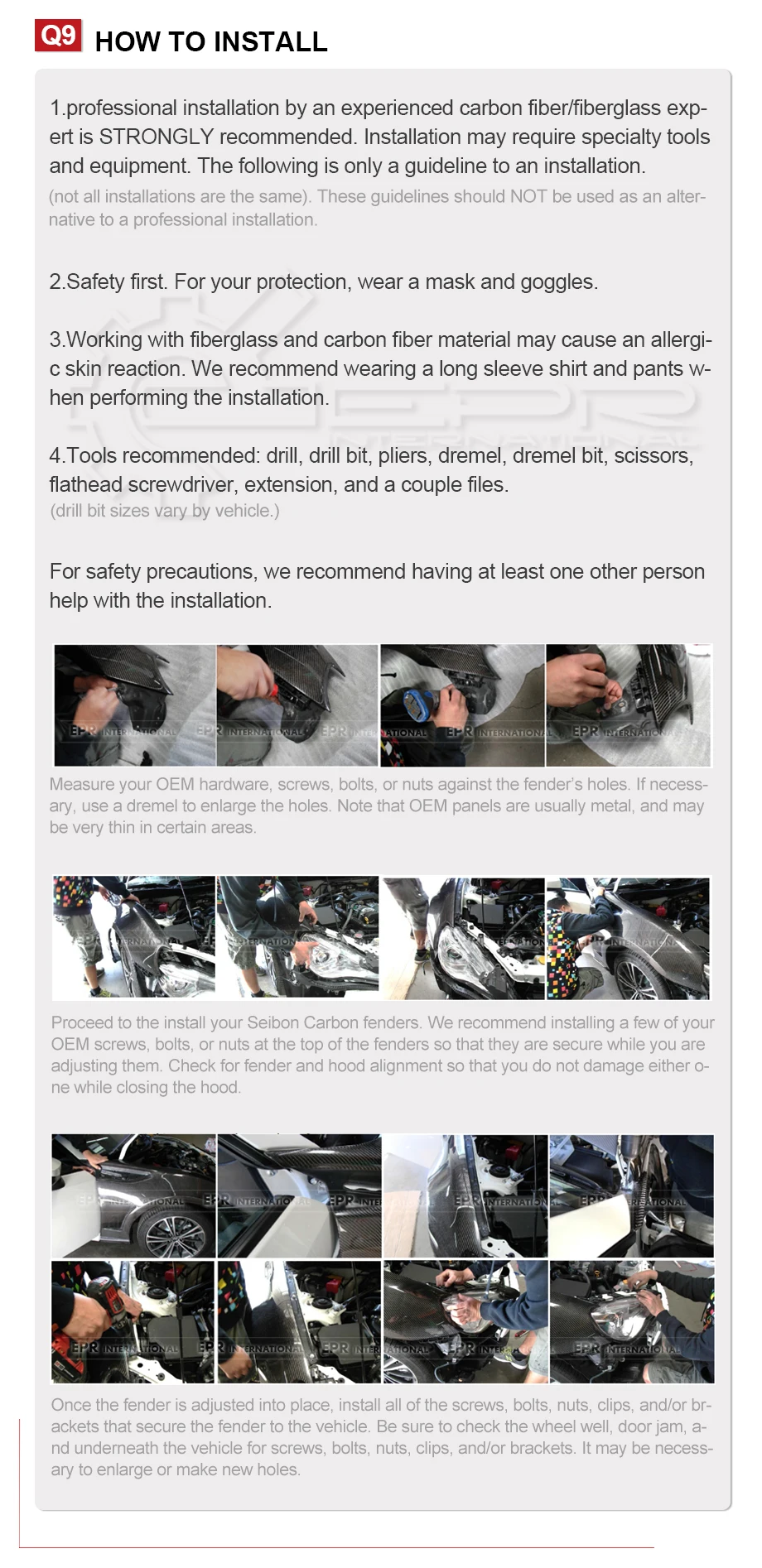 Q9 HOW TO INSTALL

1.professional installation by an experienced carbon fiber/fiberglass expert is STRONGLY recommended. Installation may require specialty tools and equipment. The following is only a guideline to an installation.
(not all installations are the same). These guidelines should NOT be used as an alternative to a professional installation.

2.Safety first. For your protection, wear a mask and goggles.

3.Working with fiberglass and carbon fiber material may cause an allergic skin reaction. We recommend wearing a long sleeve shirt and pants when performing the installation.

4.Tools recommended: drill, drill bit, pliers, dremel, dremel bit, scissors, flathead screwdriver, extension, and a couple files.
(drill bit sizes vary by vehicle.)

For safety precautions, we recommend having at least one other person help with the installation.

EPR INTERNATIONAL EPR INTERNATIONAL EPR INTERNATIONAL EPR INTERNATIONAL EPR INTERNATIONAL

Measure your OEM hardware, screws, bolts, or nuts against the fender's holes. If necessary, use a dremel to enlarge the holes. Note that OEM panels are usually metal, and may be very thin in certain areas.

Proceed to the install your Seibon Carbon fenders. We recommend installing a few of your OEM screws, bolts, or nuts at the top of the fenders so that they are secure while you are adjusting them. Check for fender and hood alignment so that you do not damage either one while closing the hood.

Once the fender is adjusted into place, install all of the screws, bolts, nuts, clips, and/or brackets that secure the fender to the vehicle. Be sure to check the wheel well, door jam, and underneath the vehicle for screws, bolts, nuts, clips, and/or brackets. It may be necessary to enlarge or make new holes.