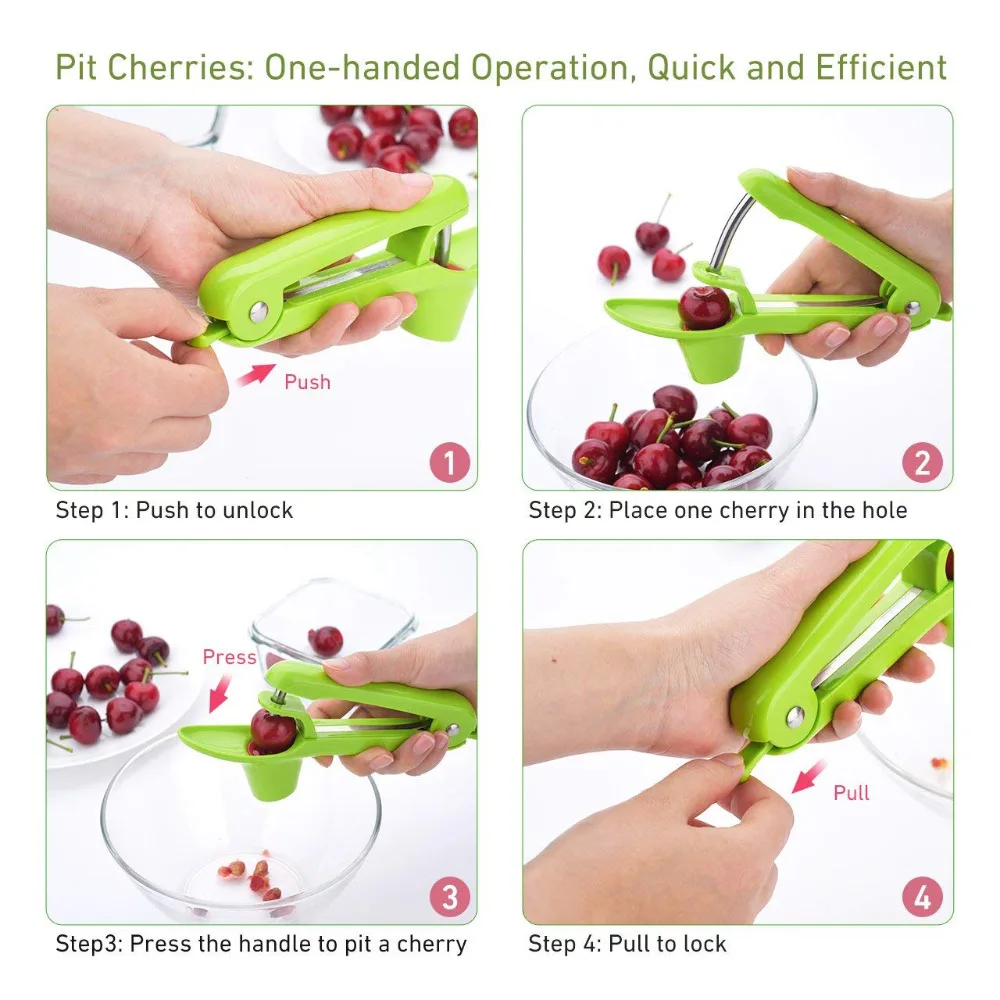 Pit Cherries: One-handed Operation, Quick and Efficient

Push

1

Step 1: Push to unlock

2

Step 2: Place one cherry in the hole

Press

3

Step3: Press the handle to pit a cherry

Pull

4

Step 4: Pull to lock