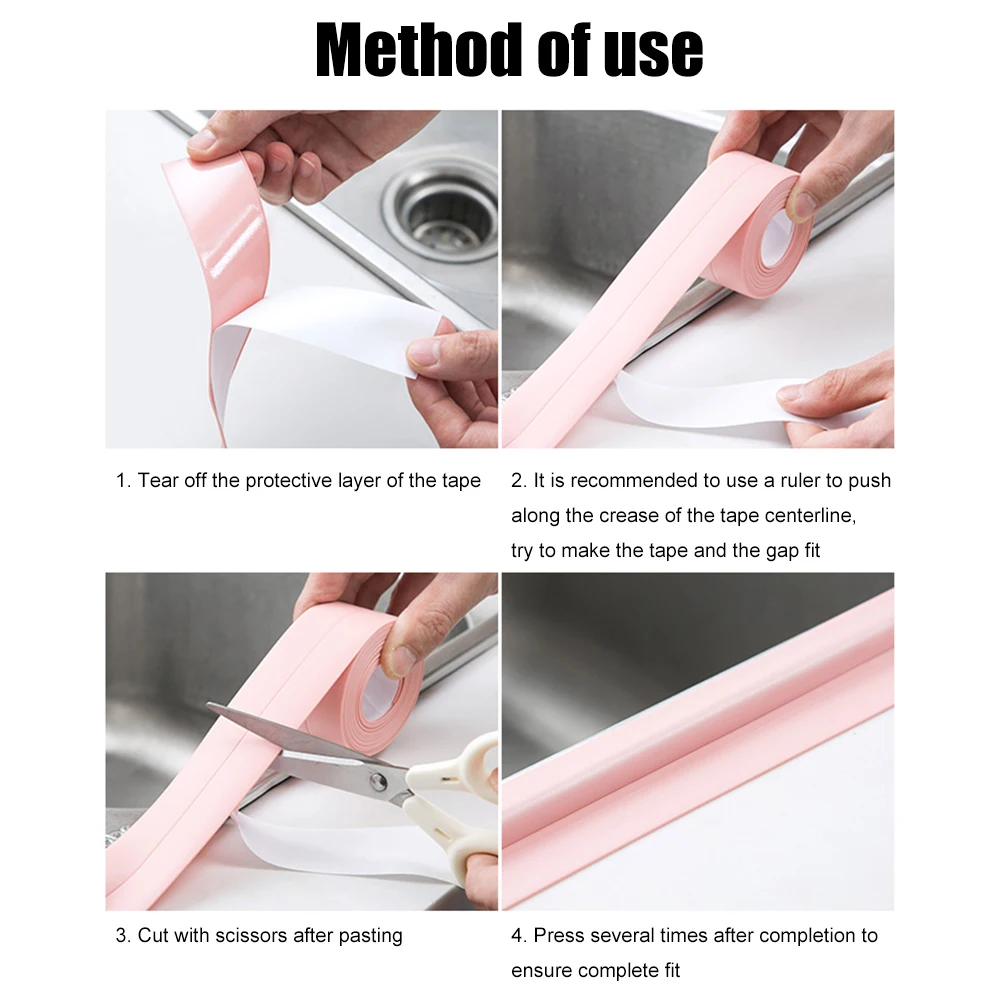 Method of use

1. Tear off the protective layer of the tape

2. It is recommended to use a ruler to push along the crease of the tape centerline, try to make the tape and the gap fit

3. Cut with scissors after pasting

4. Press several times after completion to ensure complete fit