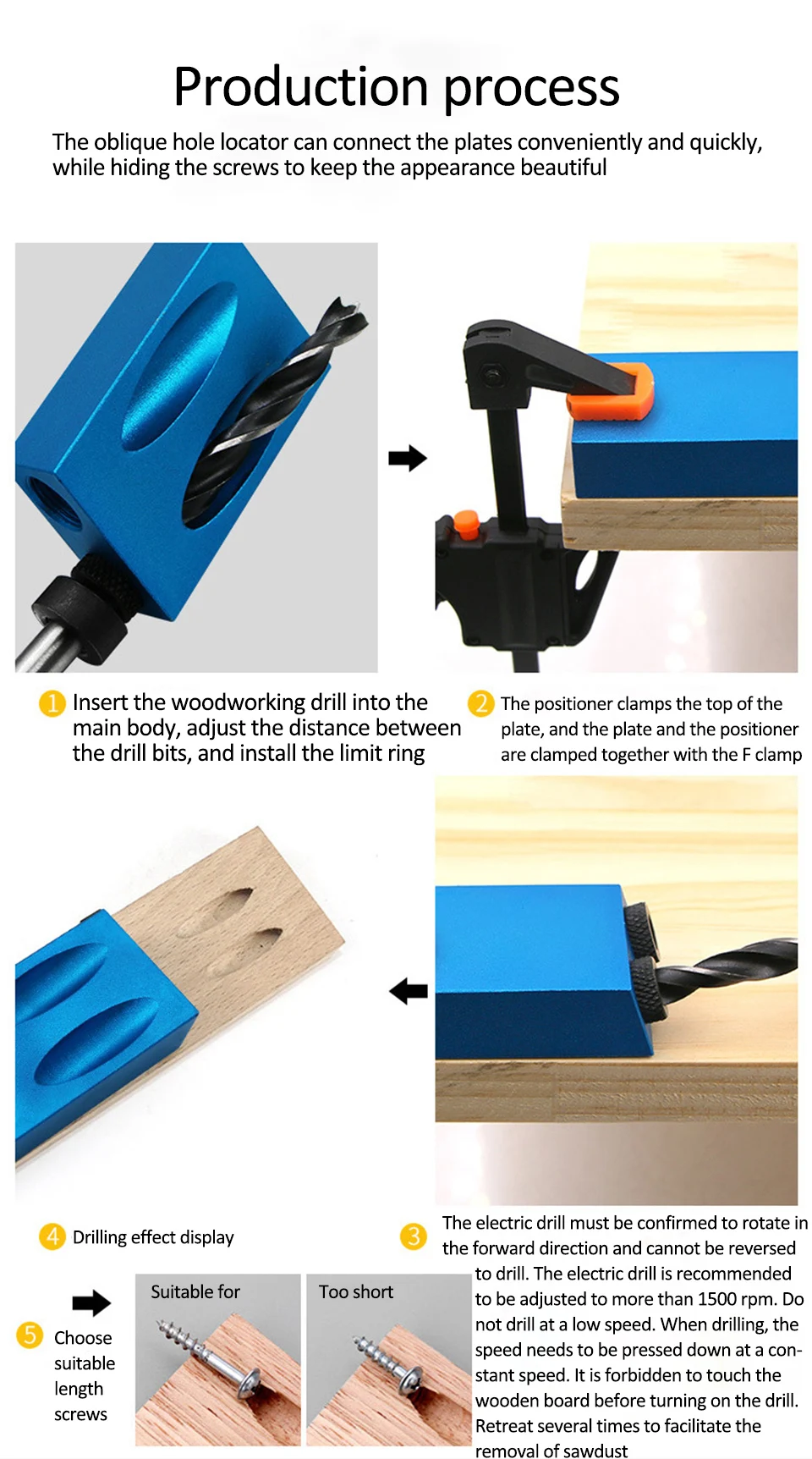 Production process

The oblique hole locator can connect the plates conveniently and quickly, while hiding the screws to keep the appearance beautiful

1 Insert the woodworking drill into the main body, adjust the distance between the drill bits, and install the limit ring

2 The positioner clamps the top of the plate, and the plate and the positioner are clamped together with the F clamp

4 Drilling effect display

3 The electric drill must be confirmed to rotate in the forward direction and cannot be reversed to drill. The electric drill is recommended to be adjusted to more than 1500 rpm. Do not drill at a low speed. When drilling, the speed needs to be pressed down at a constant speed. It is forbidden to touch the wooden board before turning on the drill. Retreat several times to facilitate the removal of sawdust

5 Choose suitable length screws

Suitable for

Too short