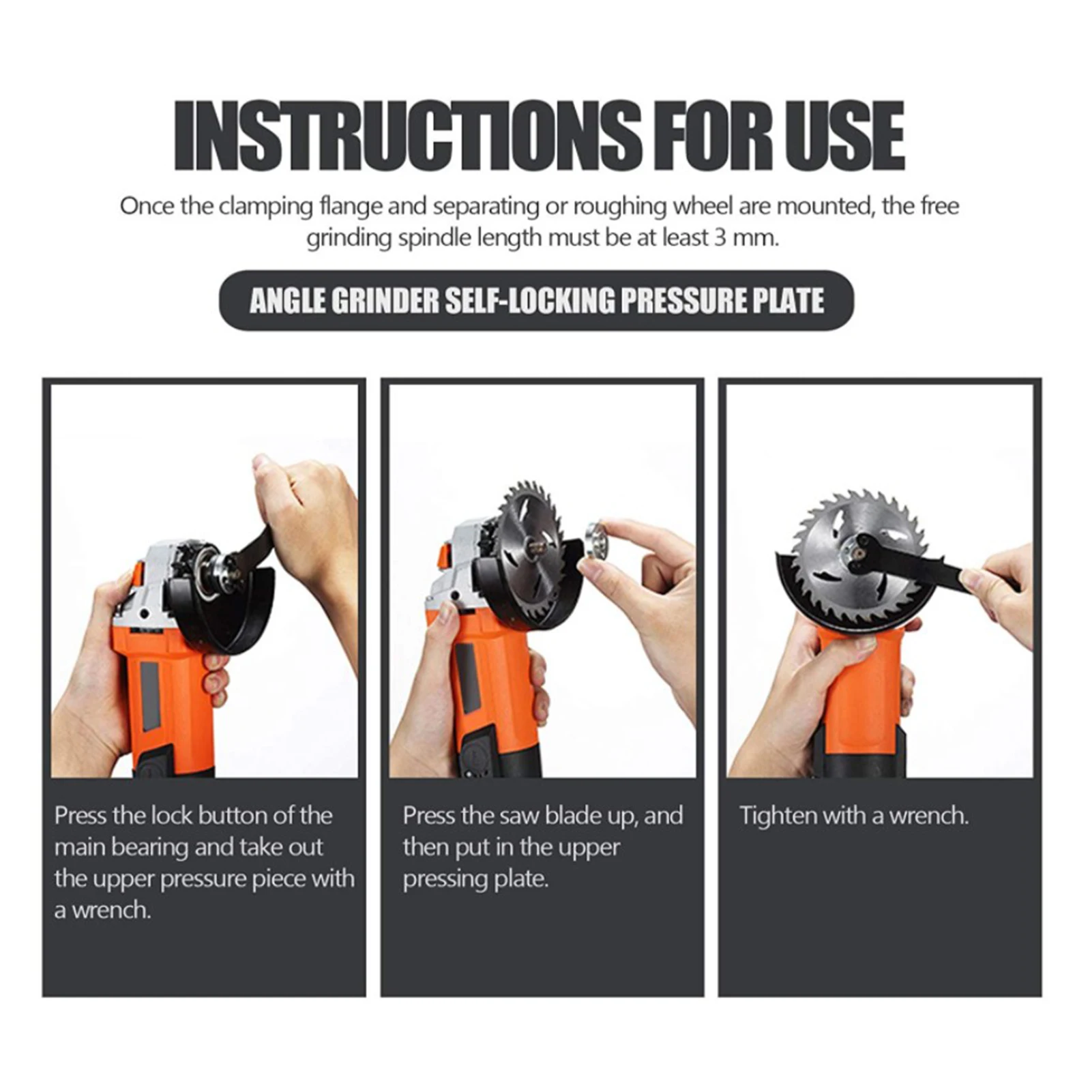 INSTRUCTIONS FOR USE

Once the clamping flange and separating or roughing wheel are mounted, the free grinding spindle length must be at least 3 mm.

ANGLE GRINDER SELF-LOCKING PRESSURE PLATE

Press the lock button of the main bearing and take out the upper pressure piece with a wrench.

Press the saw blade up, and then put in the upper pressing plate.

Tighten with a wrench.