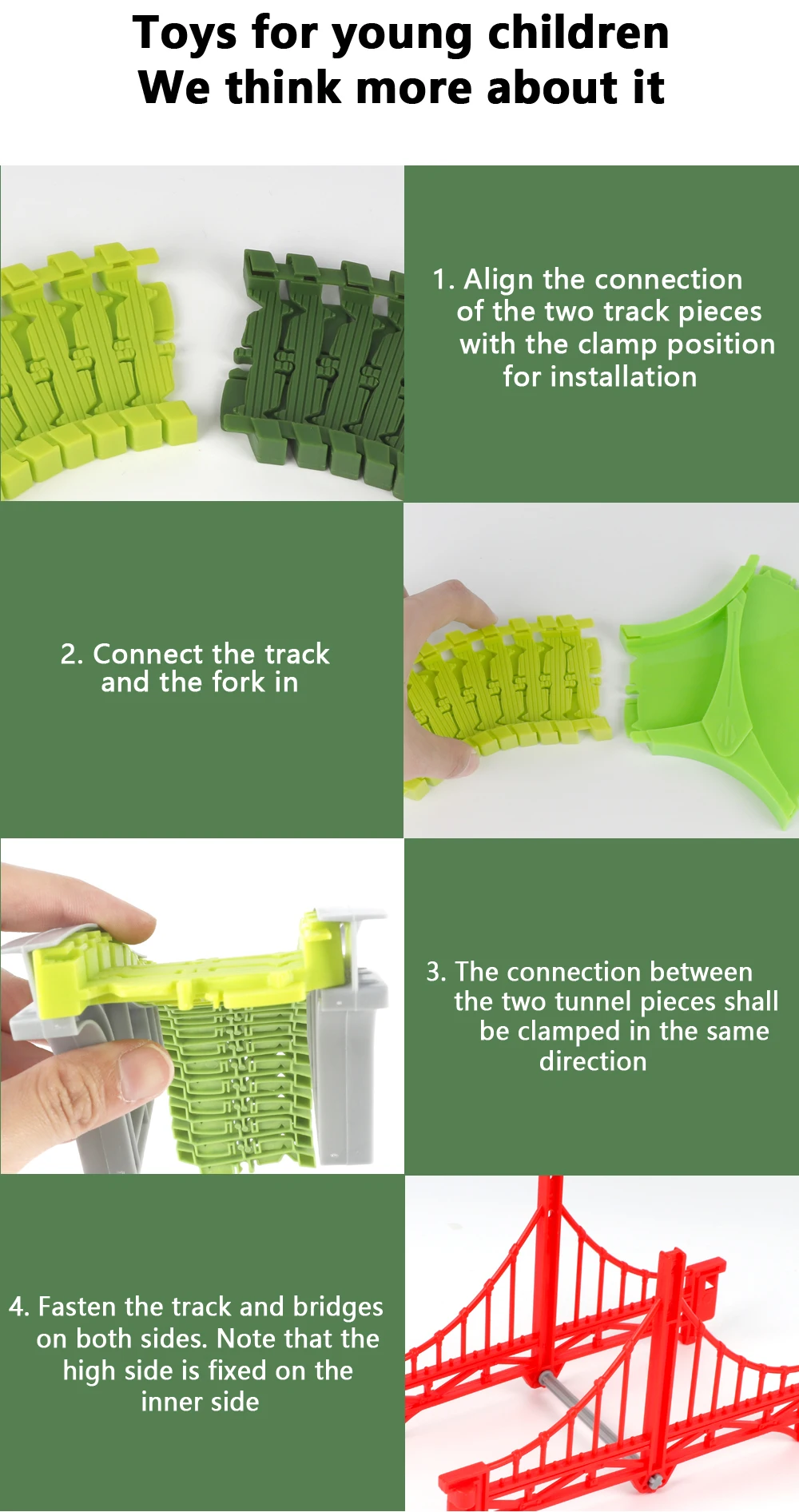 Toys for young children
We think more about it

1. Align the connection of the two track pieces with the clamp position for installation

2. Connect the track and the fork in

3. The connection between the two tunnel pieces shall be clamped in the same direction

4. Fasten the track and bridges on both sides. Note that the high side is fixed on the inner side