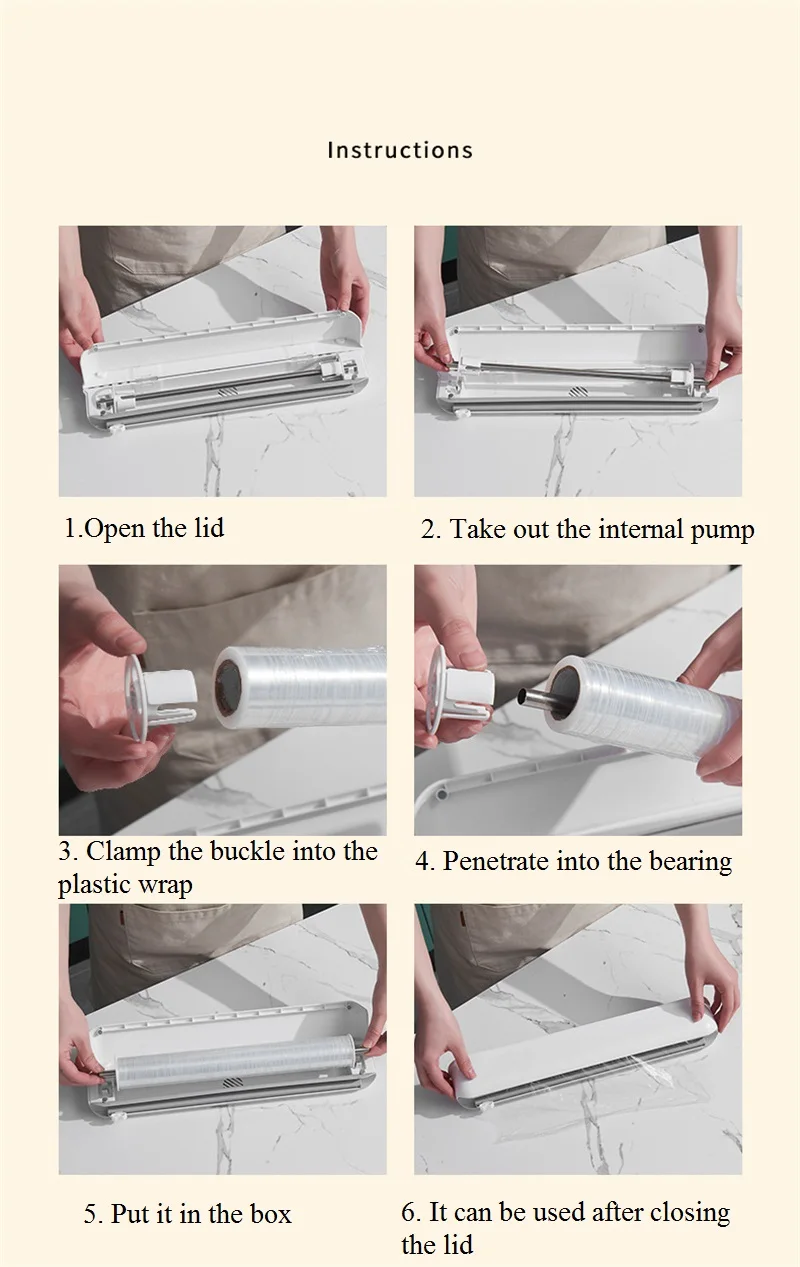 Instructions

1.Open the lid

2. Take out the internal pump

3. Clamp the buckle into the plastic wrap

4. Penetrate into the bearing

5. Put it in the box

6. It can be used after closing the lid