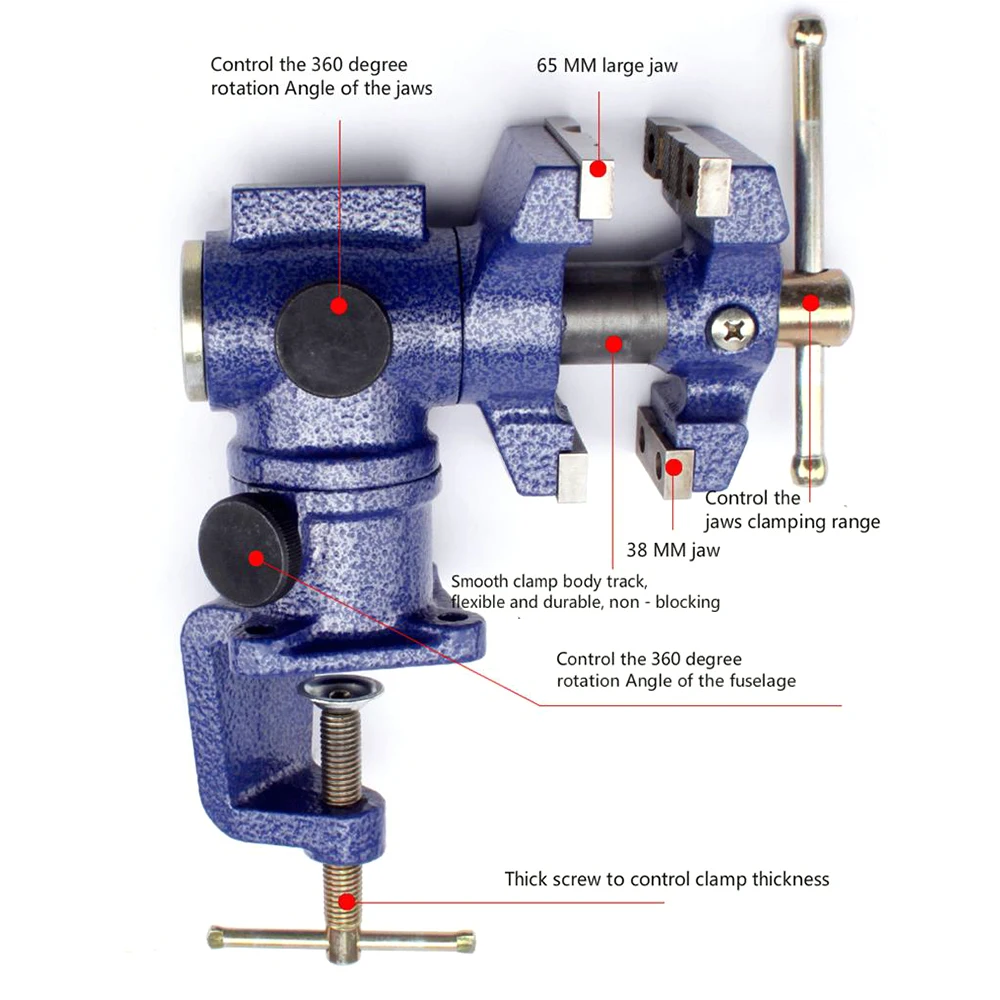 Control the 360 degree rotation Angle of the jaws

65 MM large jaw

Control the jaws clamping range

38 MM jaw

Smooth clamp body track, flexible and durable, non - blocking

Control the 360 degree rotation Angle of the fuselage

Thick screw to control clamp thickness