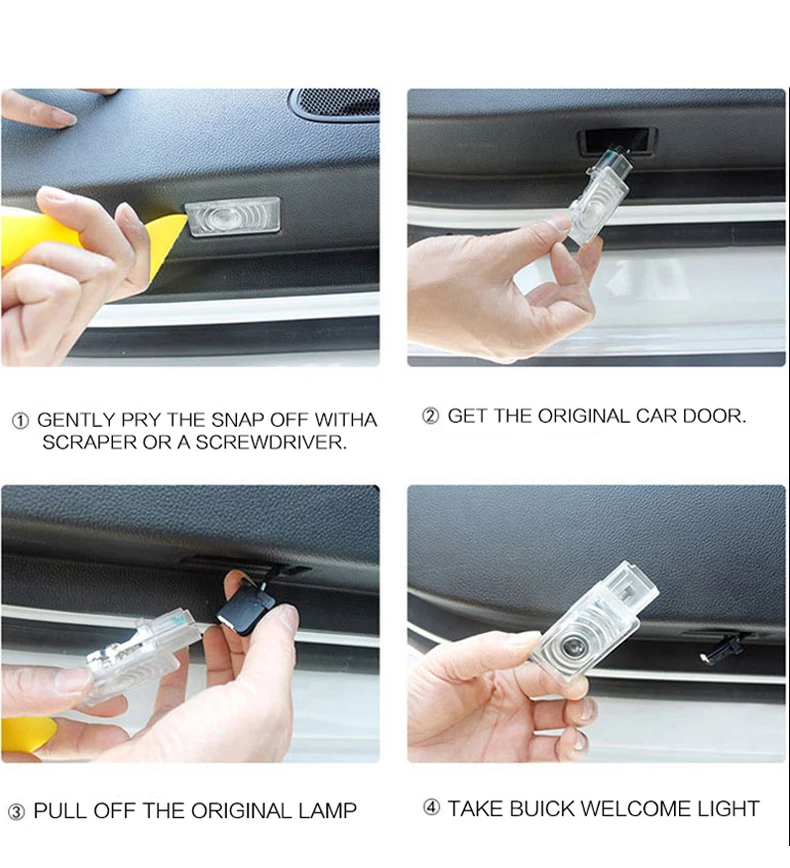 ① GENTLY PRY THE SNAP OFF WITHA SCRAPER OR A SCREWDRIVER.

② GET THE ORIGINAL CAR DOOR.

③ PULL OFF THE ORIGINAL LAMP

④ TAKE BUICK WELCOME LIGHT