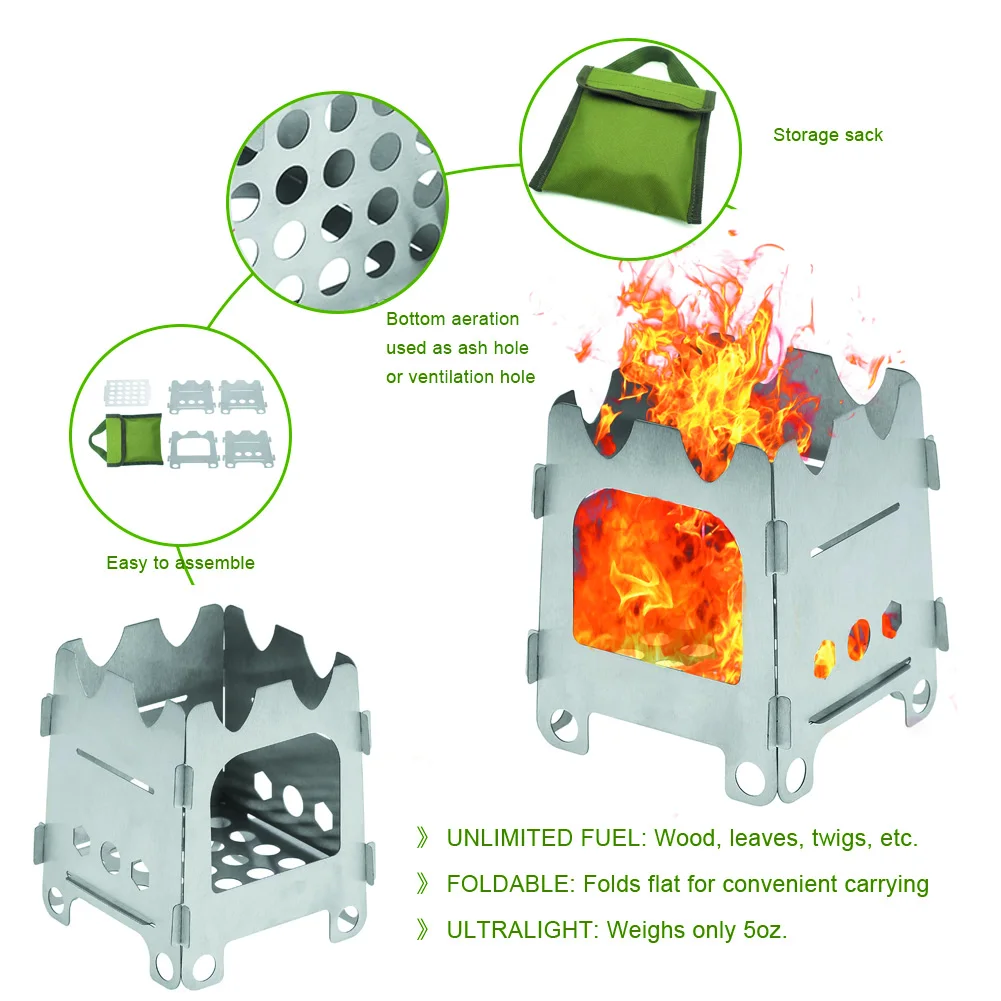 Storage sack

Bottom aeration used as ash hole or ventilation hole

Easy to assemble

》 UNLIMITED FUEL: Wood, leaves, twigs, etc.

》 FOLDABLE: Folds flat for convenient carrying

》 ULTRALIGHT: Weighs only 5oz.