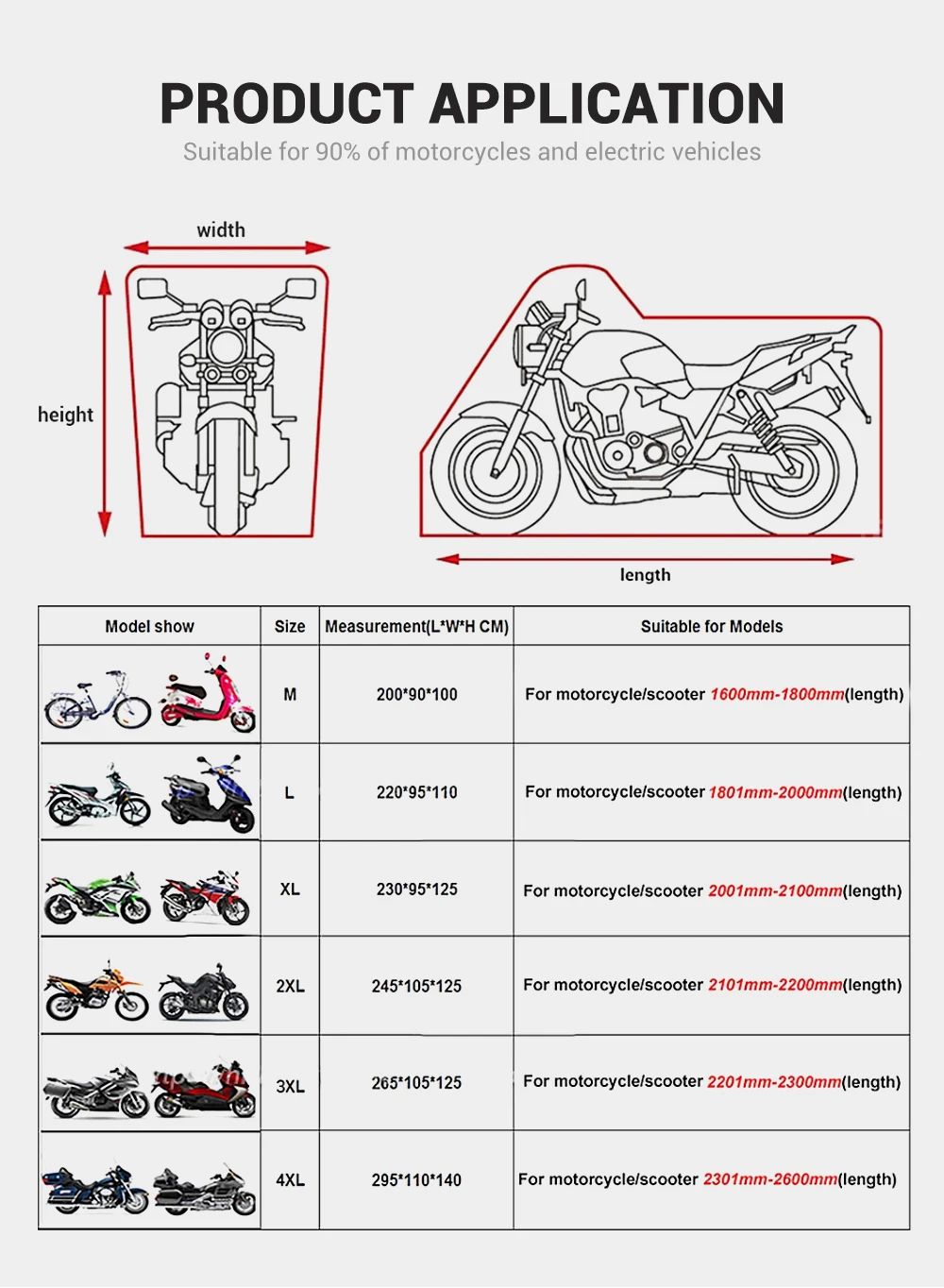 PRODUCT APPLICATION

Suitable for 90% of motorcycles and electric vehicles

width

height

length

| Model show | Size | Measurement(L*W*H CM) | Suitable for Models |
|---|---|---|---|
|  | M | 200*90*100 | For motorcycle/scooter 1600mm-1800mm(length) |
|  | L | 220*95*110 | For motorcycle/scooter 1801mm-2000mm(length) |
|  | XL | 230*95*125 | For motorcycle/scooter 2001mm-2100mm(length) |
|  | 2XL | 245*105*125 | For motorcycle/scooter 2101mm-2200mm(length) |
|  | 3XL | 265*105*125 | For motorcycle/scooter 2201mm-2300mm(length) |
|  | 4XL | 295*110*140 | For motorcycle/scooter 2301mm-2600mm(length) |