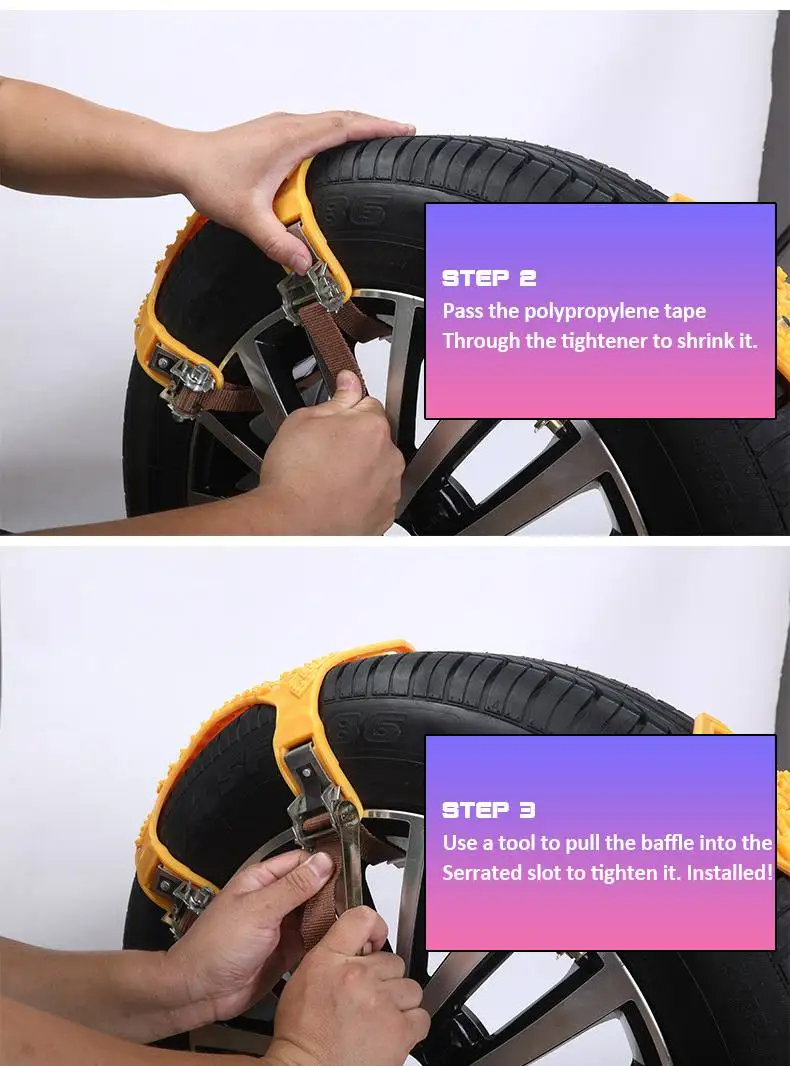 STEP 2
Pass the polypropylene tape Through the tightener to shrink it.

STEP 3
Use a tool to pull the baffle into the Serrated slot to tighten it. Installed!