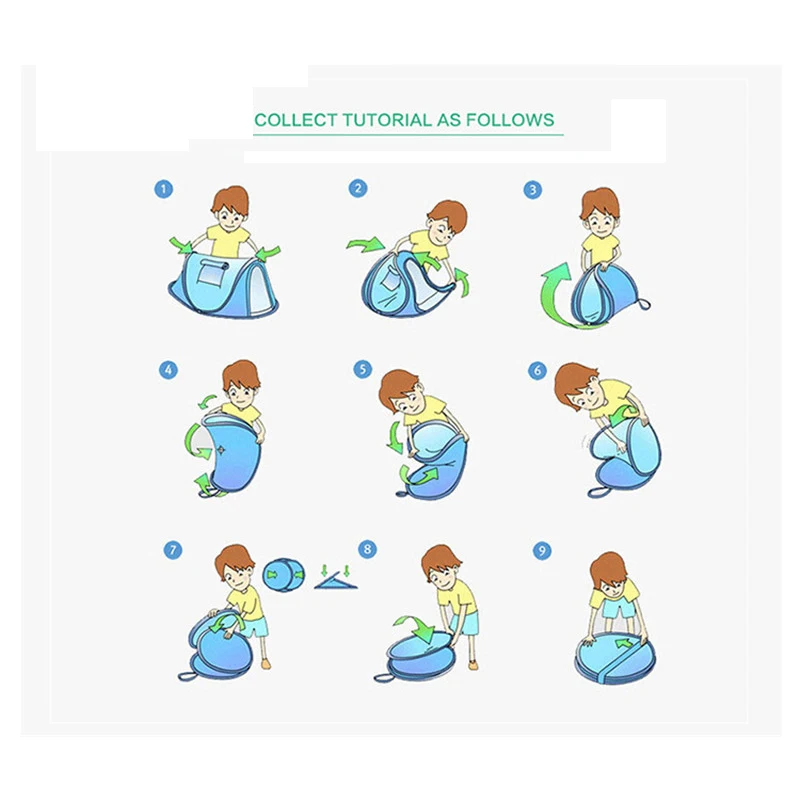 COLLECT TUTORIAL AS FOLLOWS

1

2

3

4

5

6

7

8

9