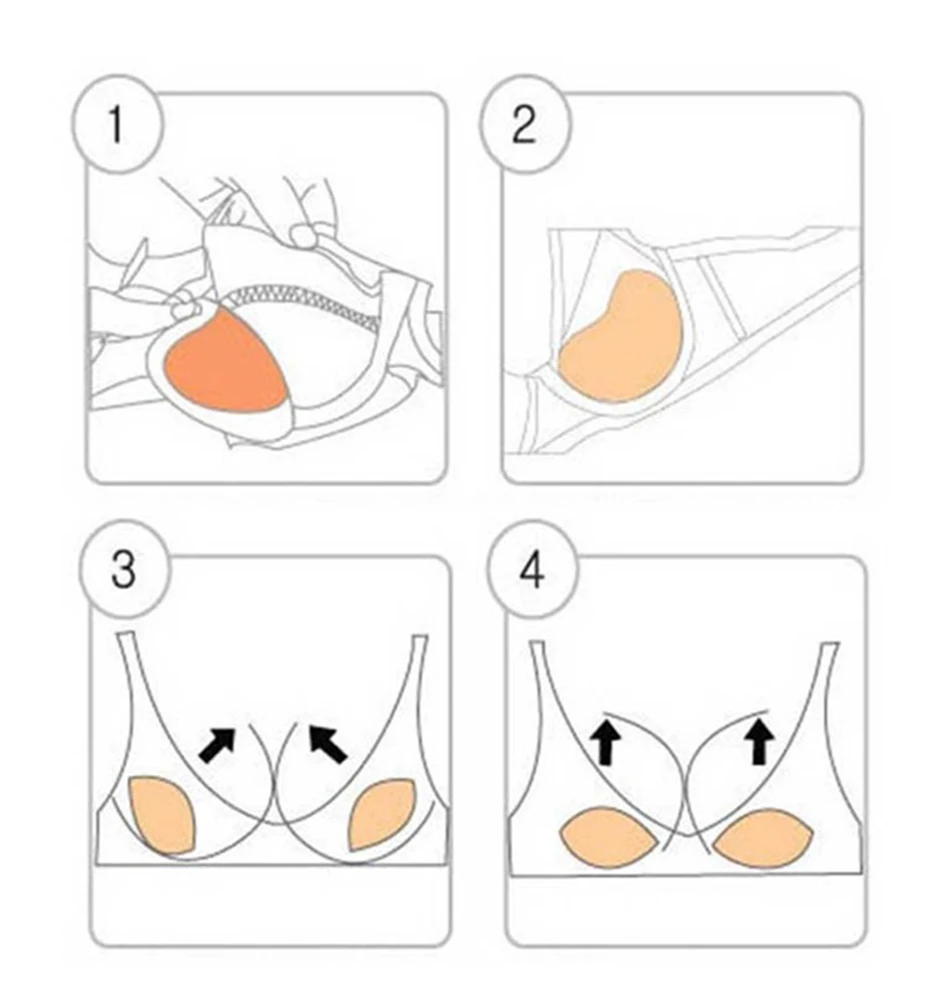 1

2

3

4