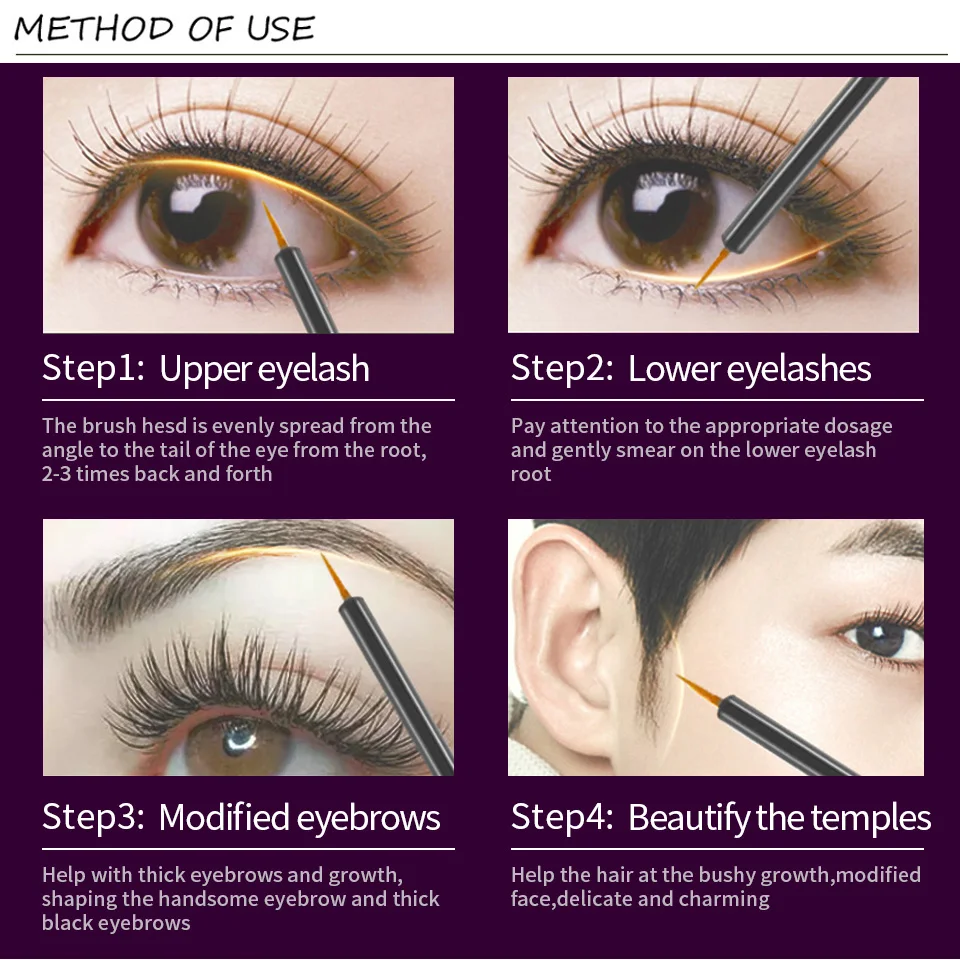 METHOD OF USE

Step1: Upper eyelash

The brush hesd is evenly spread from the angle to the tail of the eye from the root, 2-3 times back and forth

Step2: Lower eyelashes

Pay attention to the appropriate dosage and gently smear on the lower eyelash root

Step3: Modified eyebrows

Help with thick eyebrows and growth, shaping the handsome eyebrow and thick black eyebrows

Step4: Beautify the temples

Help the hair at the bushy growth,modified face,delicate and charming