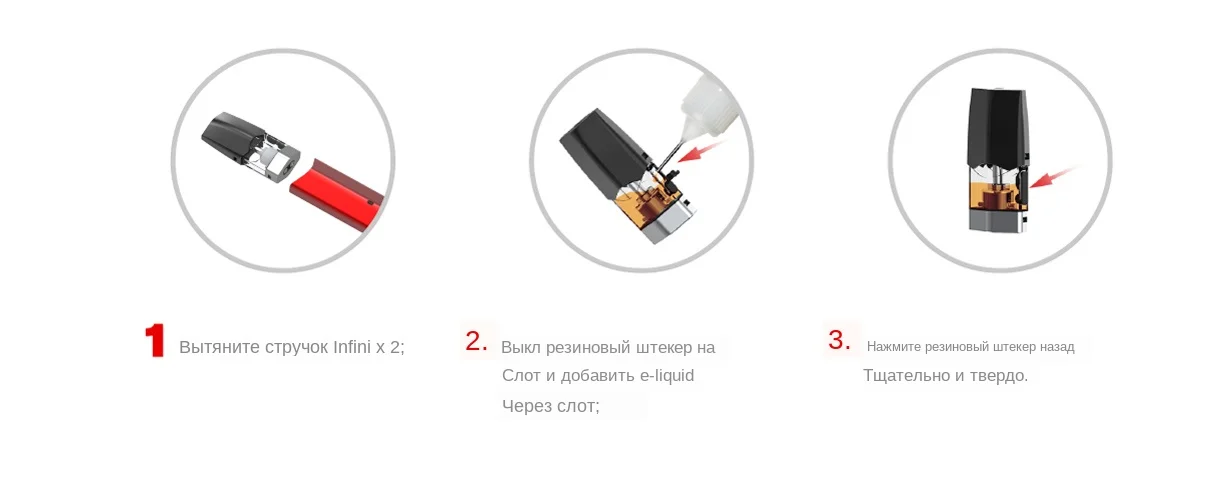 1 Вытяните стручок Infini x 2;

2. Выкл резиновый штекер на Слот и добавить e-liquid Через слот;

3. Нажмите резиновый штекер назад Тщательно и твердо.