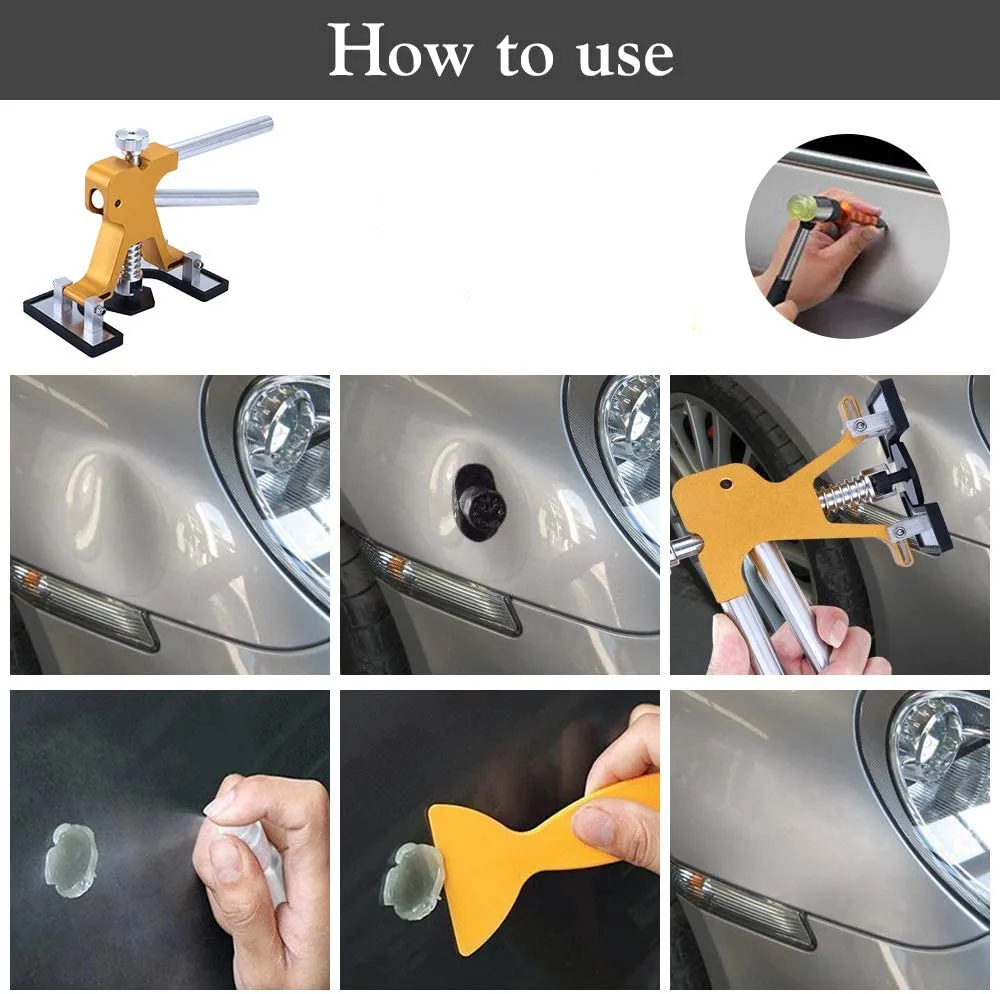 How to use