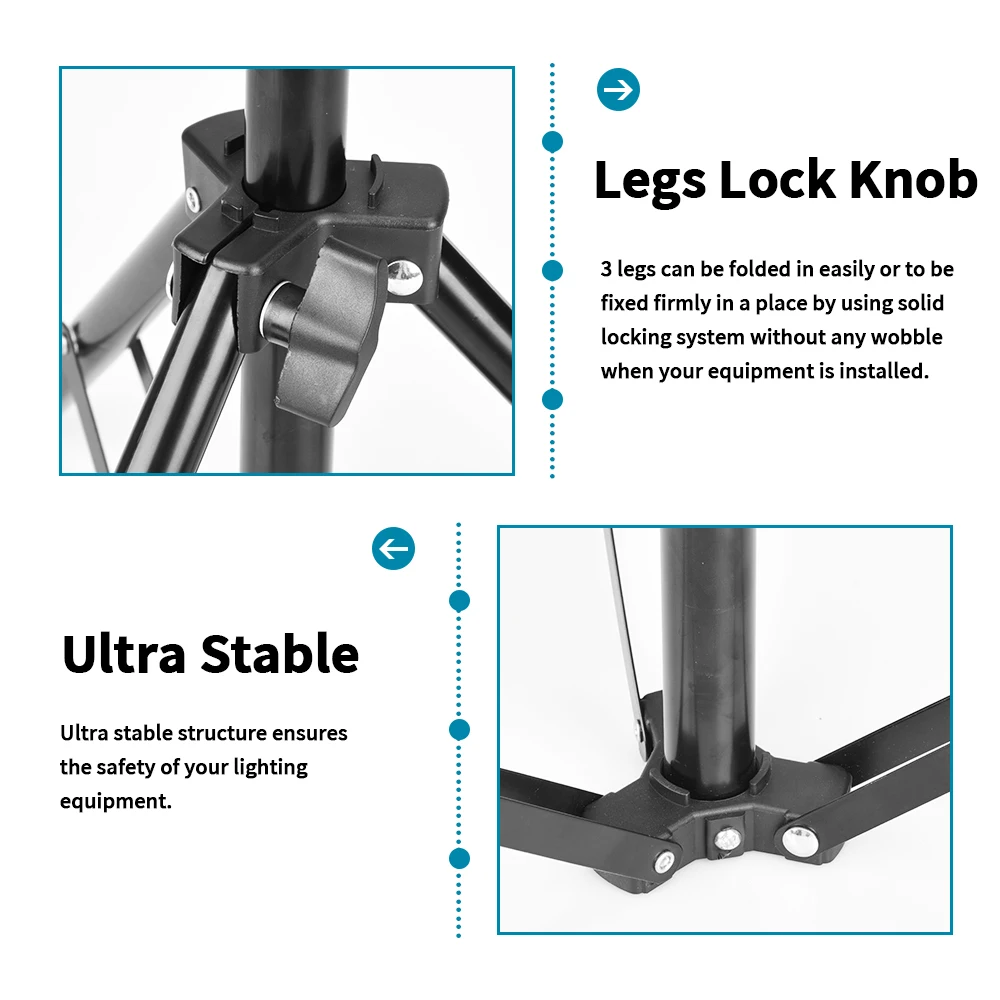 Legs Lock Knob

3 legs can be folded in easily or to be fixed firmly in a place by using solid locking system without any wobble when your equipment is installed.

Ultra Stable

Ultra stable structure ensures the safety of your lighting equipment.