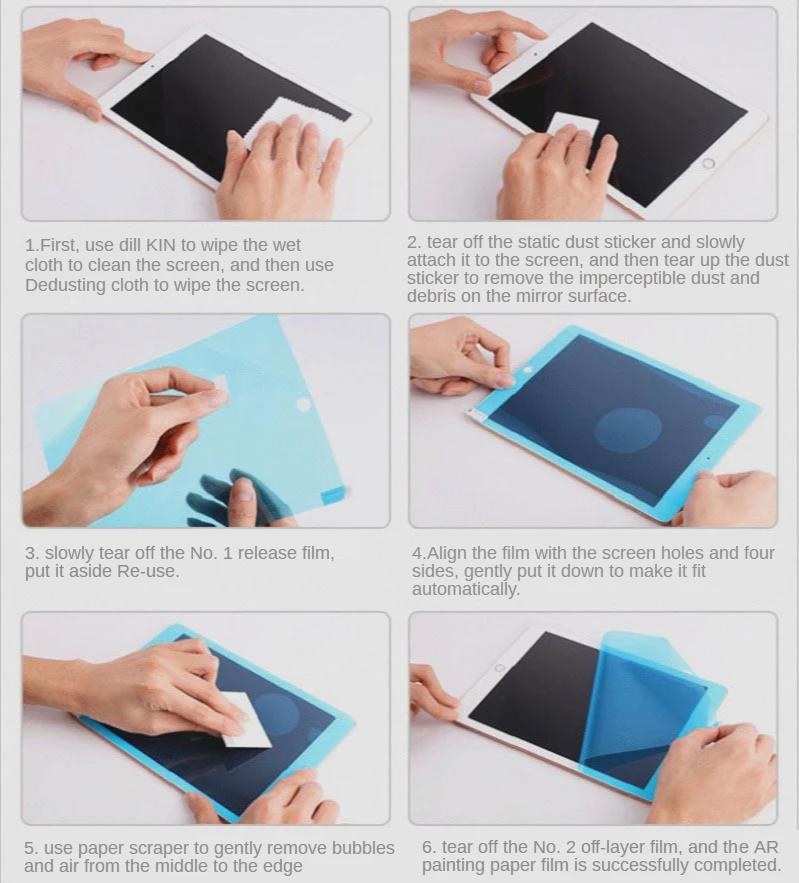 1.First, use dill KIN to wipe the wet cloth to clean the screen, and then use Dedusting cloth to wipe the screen.

2. tear off the static dust sticker and slowly attach it to the screen, and then tear up the dust sticker to remove the imperceptible dust and debris on the mirror surface.

3. slowly tear off the No. 1 release film, put it aside Re-use.

4.Align the film with the screen holes and four sides, gently put it down to make it fit automatically.

5. use paper scraper to gently remove bubbles and air from the middle to the edge

6. tear off the No. 2 off-layer film, and the AR painting paper film is successfully completed.