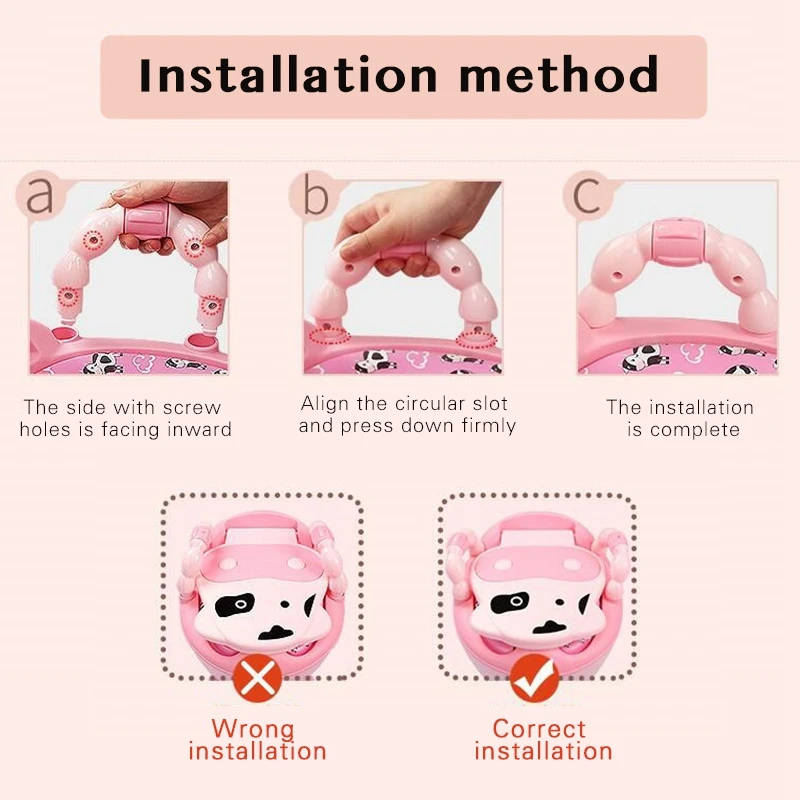 Installation method

a

The side with screw holes is facing inward

b

Align the circular slot and press down firmly

c

The installation is complete

Wrong installation

Correct installation