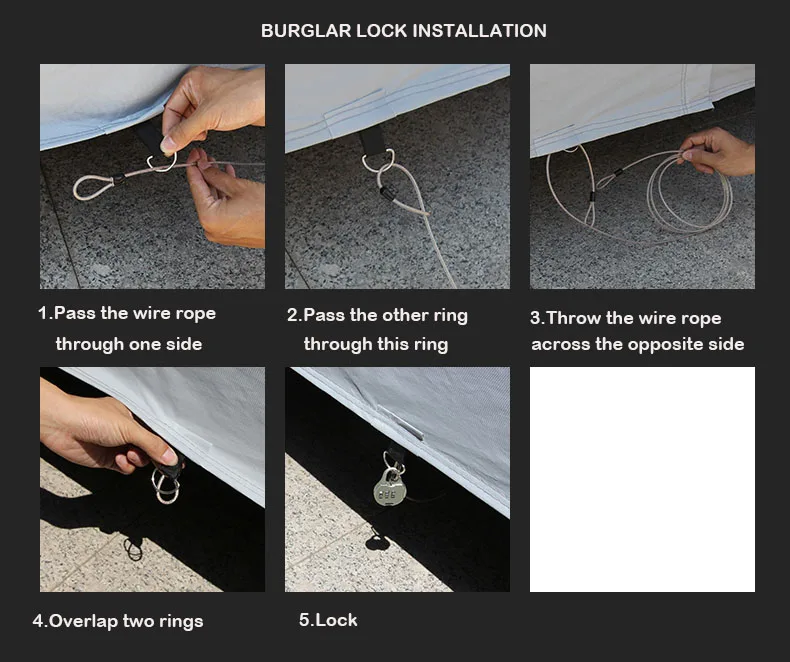 BURGLAR LOCK INSTALLATION

1.Pass the wire rope through one side

2.Pass the other ring through this ring

3.Throw the wire rope across the opposite side

4.Overlap two rings

5.Lock