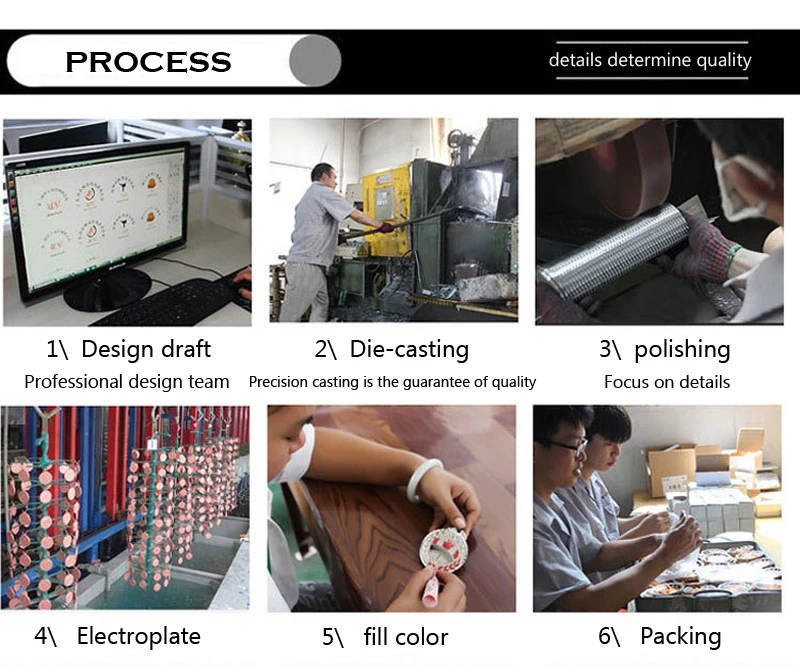 PROCESS

details determine quality

1\ Design draft
Professional design team

2\ Die-casting
Precision casting is the guarantee of quality

3\ polishing
Focus on details

4\ Electroplate

5\ fill color

6\ Packing