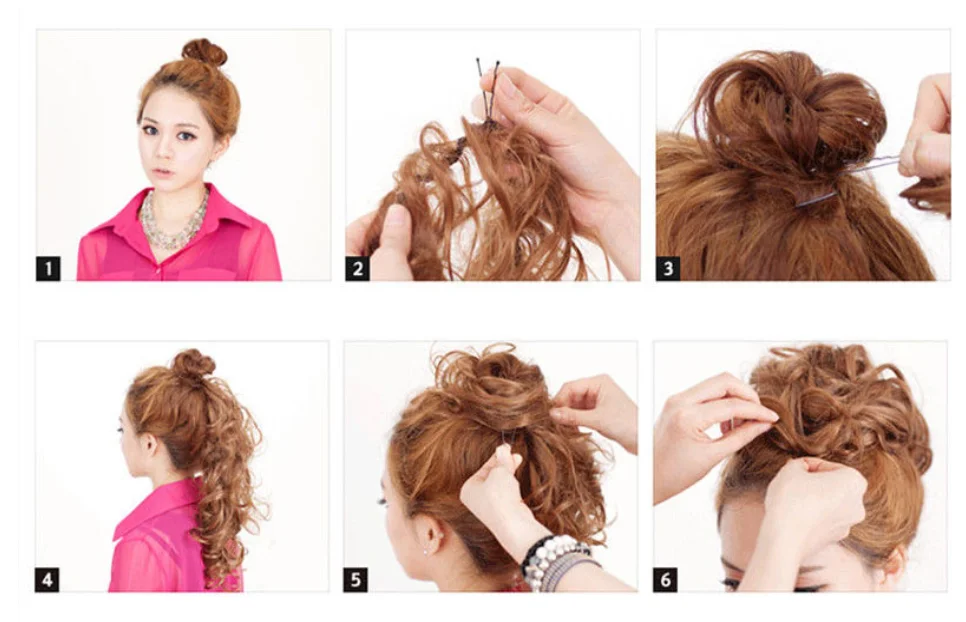 1

2

3

4

5

6