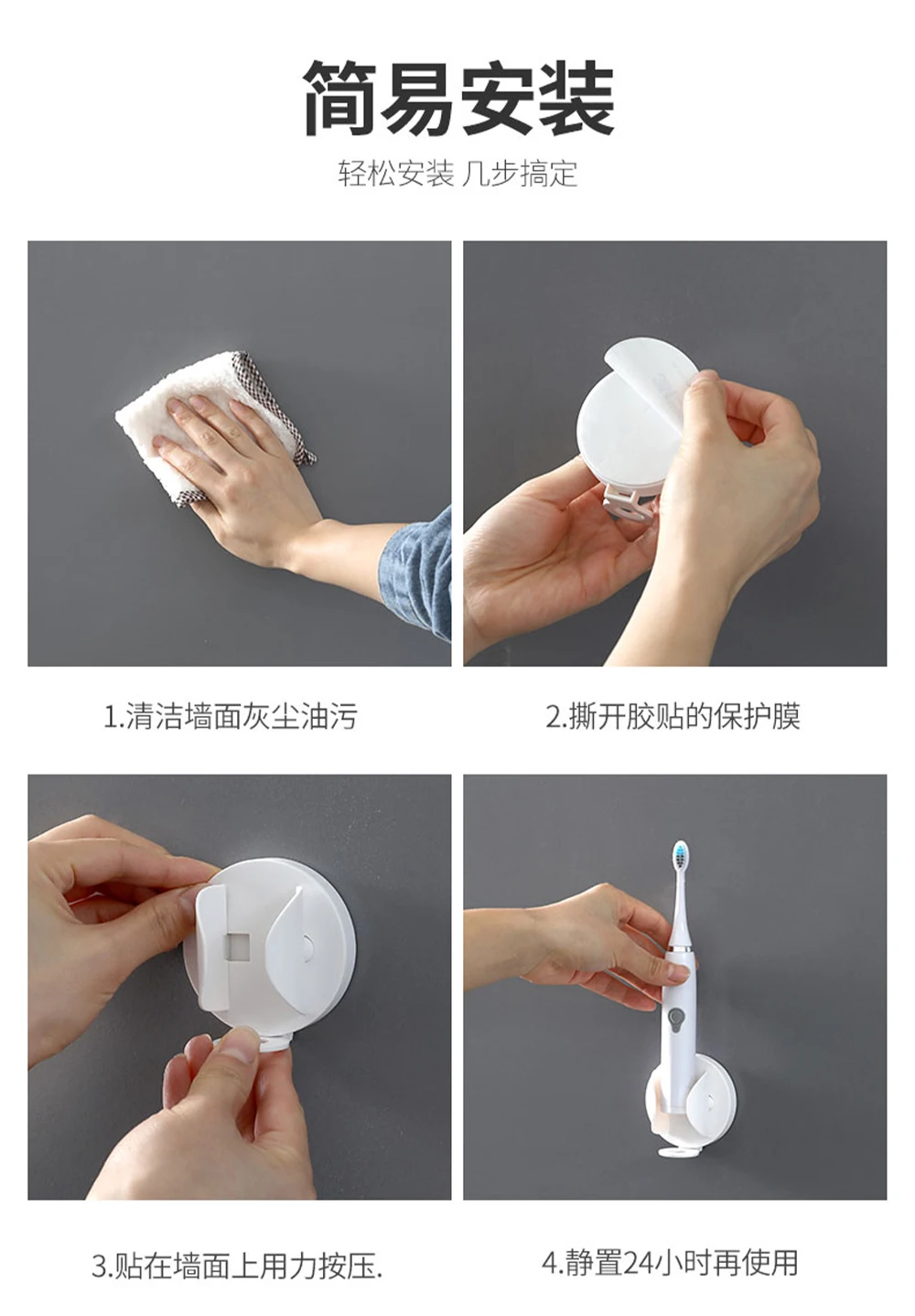 简易安装

轻松安装 几步搞定

1.清洁墙面灰尘油污

2.撕开胶贴的保护膜

3.贴在墙面上用力按压.

4.静置24小时再使用