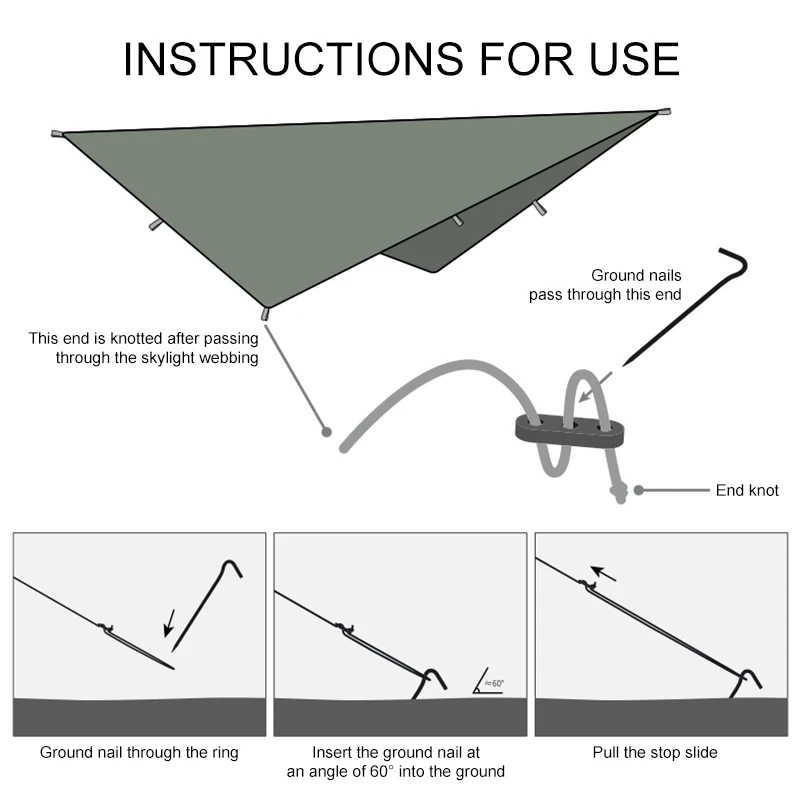 INSTRUCTIONS FOR USE

Ground nails pass through this end

This end is knotted after passing through the skylight webbing

End knot

≈60°

Ground nail through the ring

Insert the ground nail at an angle of 60° into the ground

Pull the stop slide