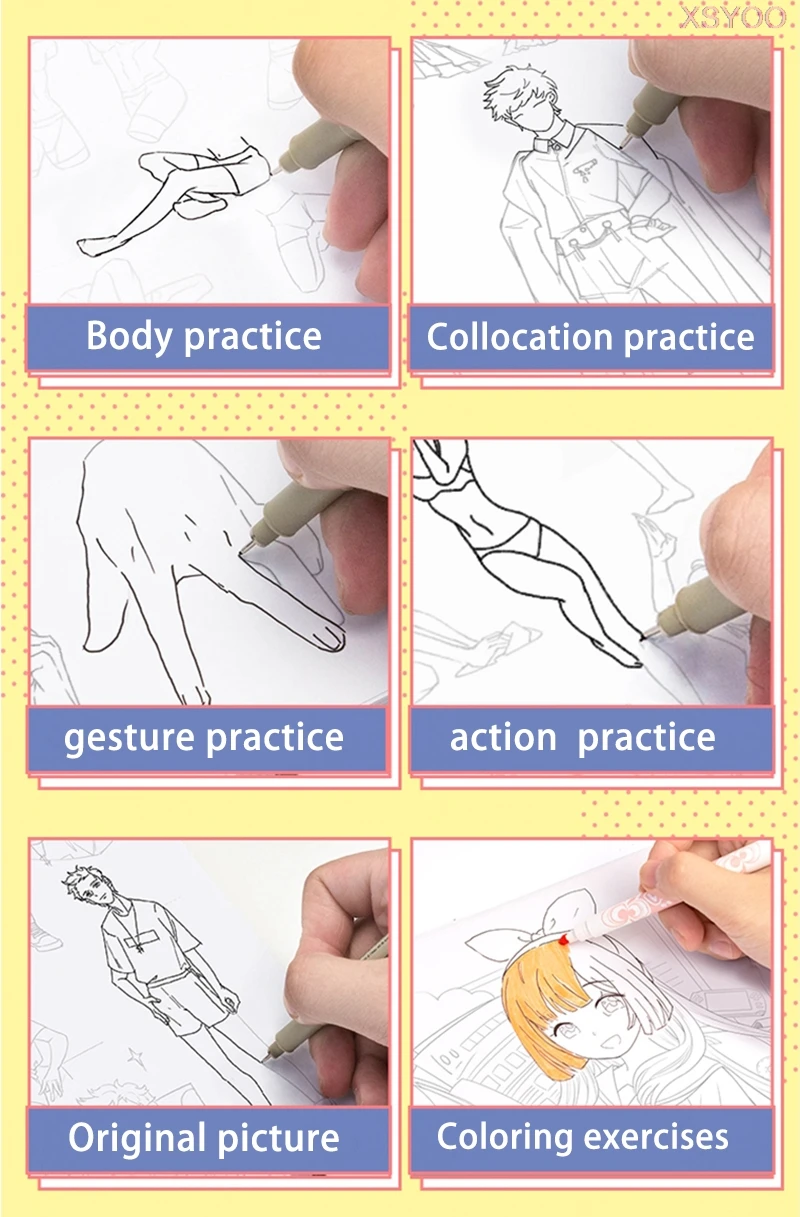 XSYOO

Body practice

Collocation practice

gesture practice

action practice

Original picture

Coloring exercises