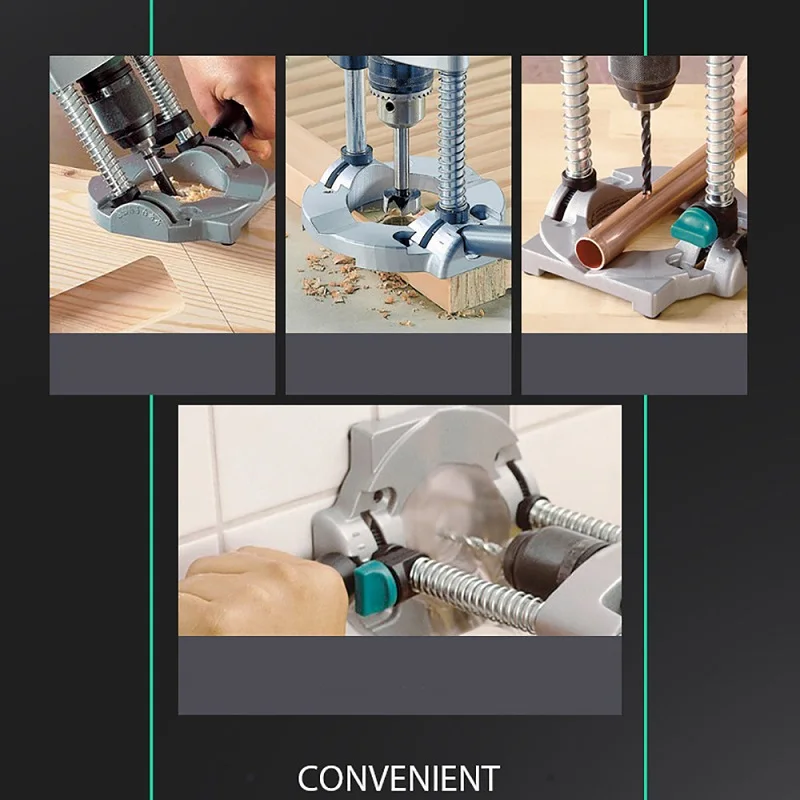 CONVENIENT