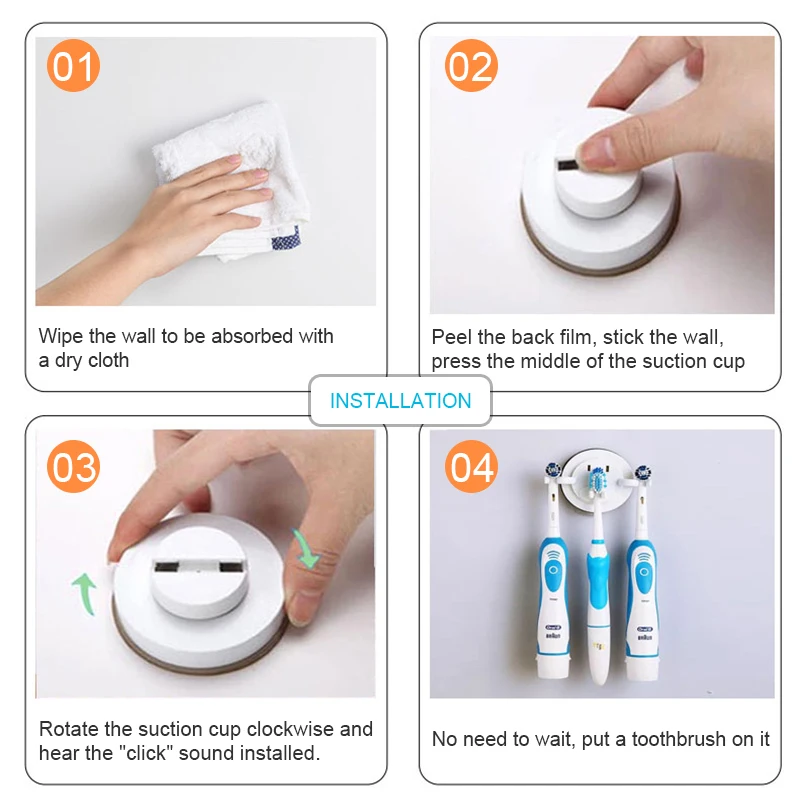 01

Wipe the wall to be absorbed with a dry cloth

02

Peel the back film, stick the wall, press the middle of the suction cup

INSTALLATION

03

Rotate the suction cup clockwise and hear the "click" sound installed.

04

Oral-B
BRAUN

Oral-B
BRAUN

No need to wait, put a toothbrush on it