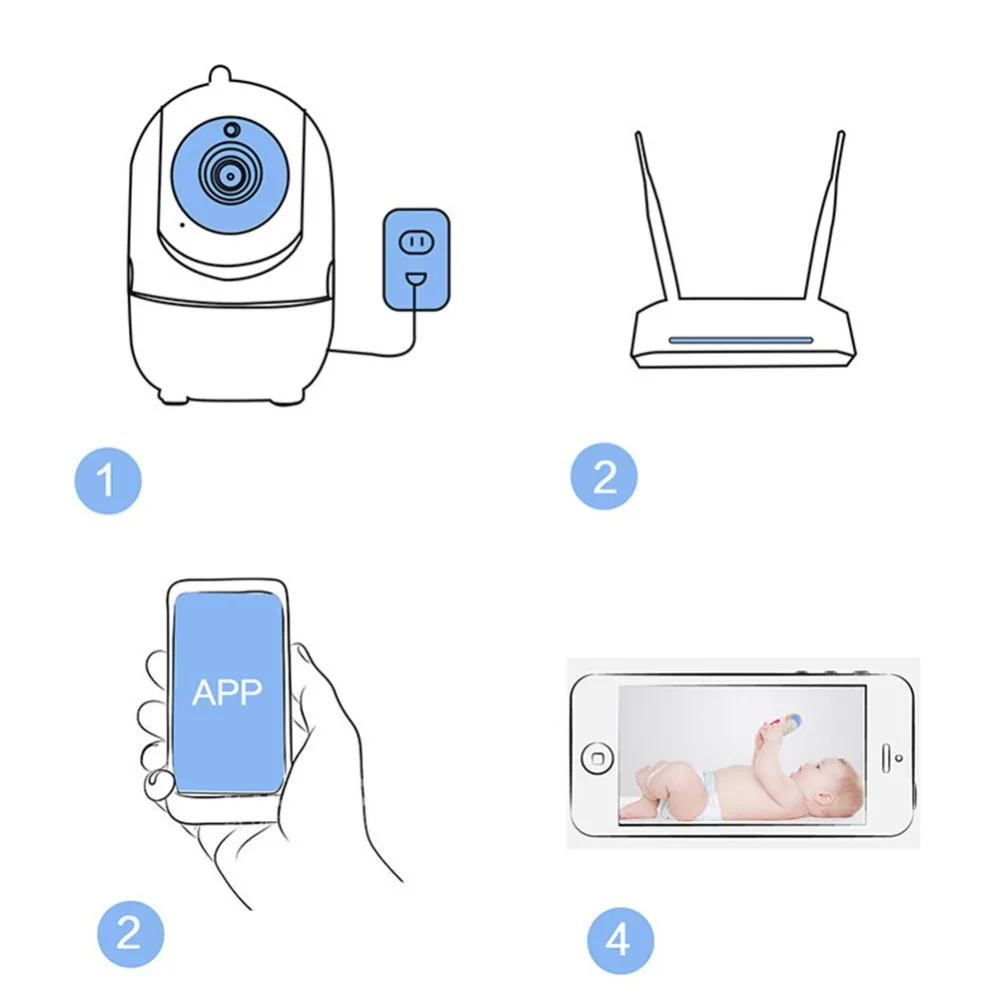 1

2

APP

2

4