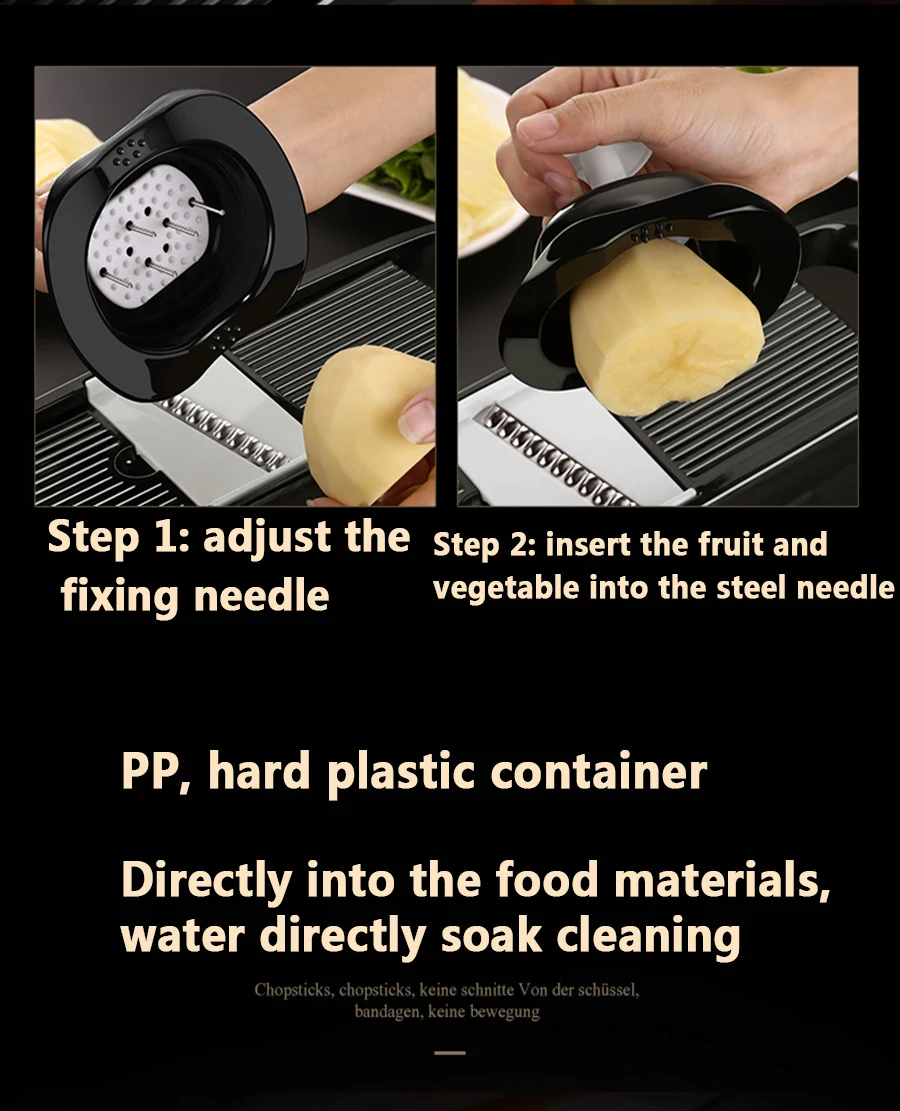 Step 1: adjust the fixing needle

Step 2: insert the fruit and vegetable into the steel needle

PP, hard plastic container

Directly into the food materials, water directly soak cleaning

Chopsticks, chopsticks, keine schnitte Von der schüssel, bandagen, keine bewegung