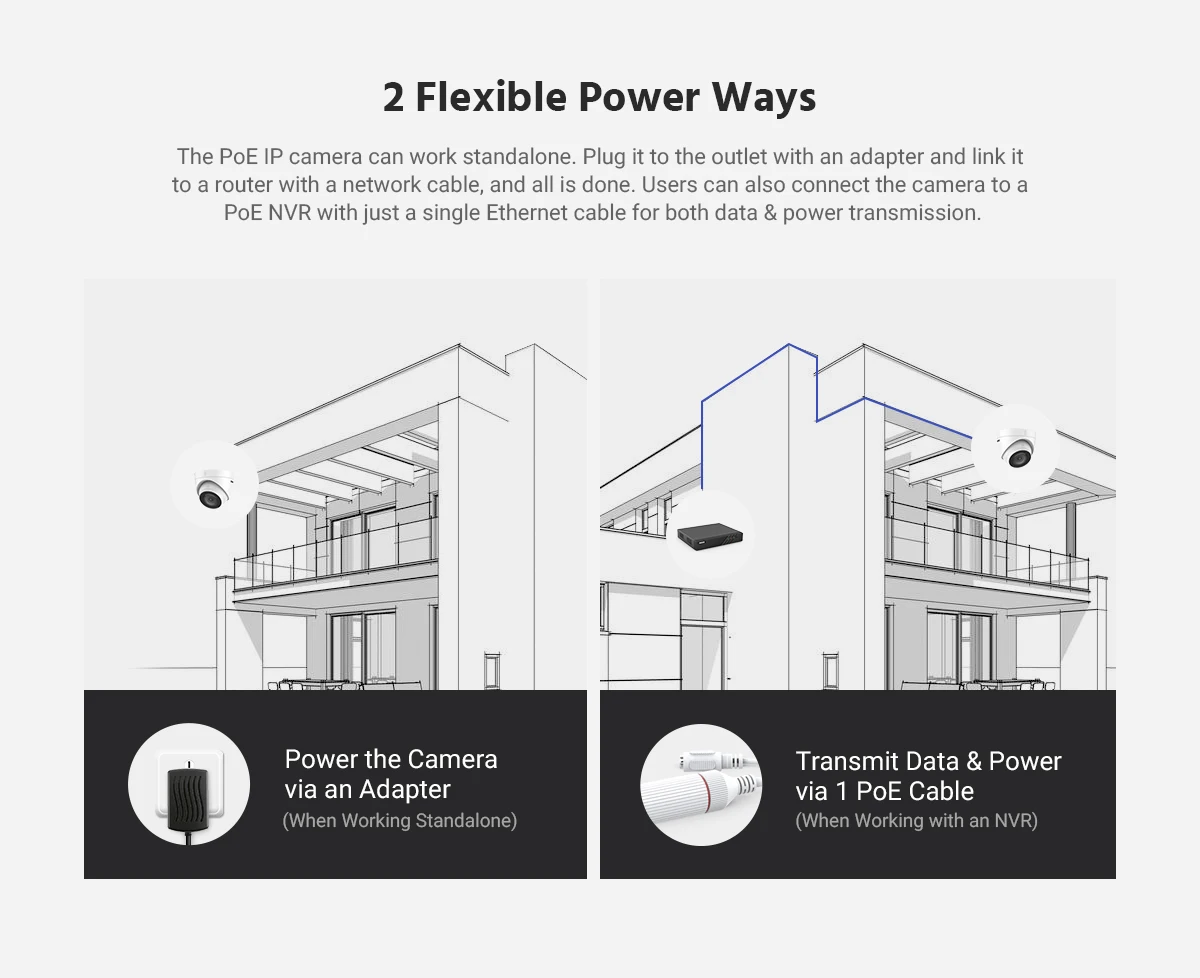 2 Flexible Power Ways

The PoE IP camera can work standalone. Plug it to the outlet with an adapter and link it to a router with a network cable, and all is done. Users can also connect the camera to a PoE NVR with just a single Ethernet cable for both data & power transmission.

Power the Camera via an Adapter
(When Working Standalone)

Transmit Data & Power via 1 PoE Cable
(When Working with an NVR)